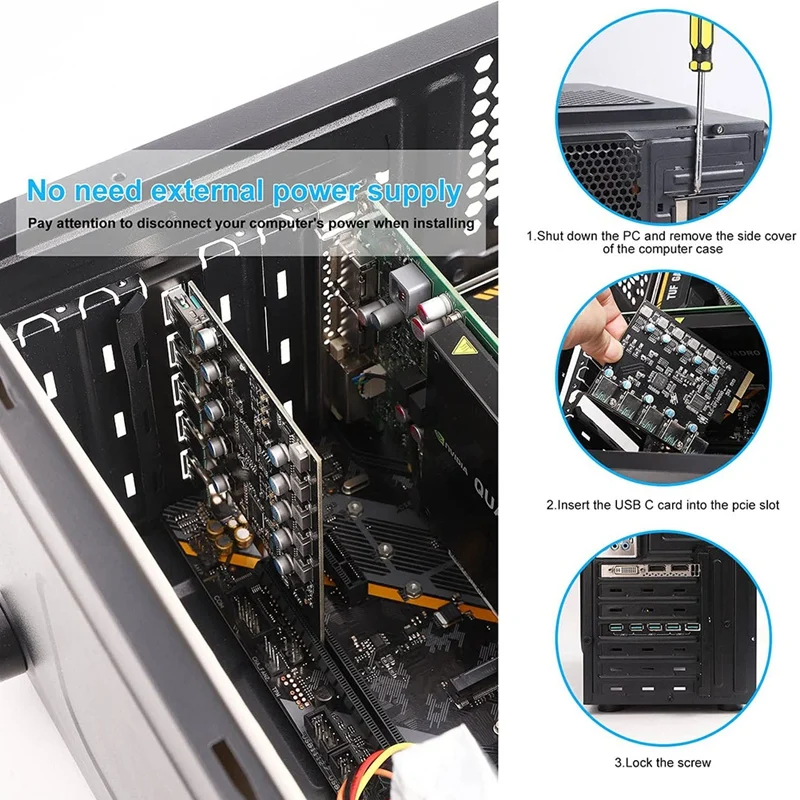 No need external power supply
Pay attention to disconnect your computer's power when installing

1.Shut down the PC and remove the side cover of the computer case

2.Insert the USB C card into the pcie slot

3.Lock the screw