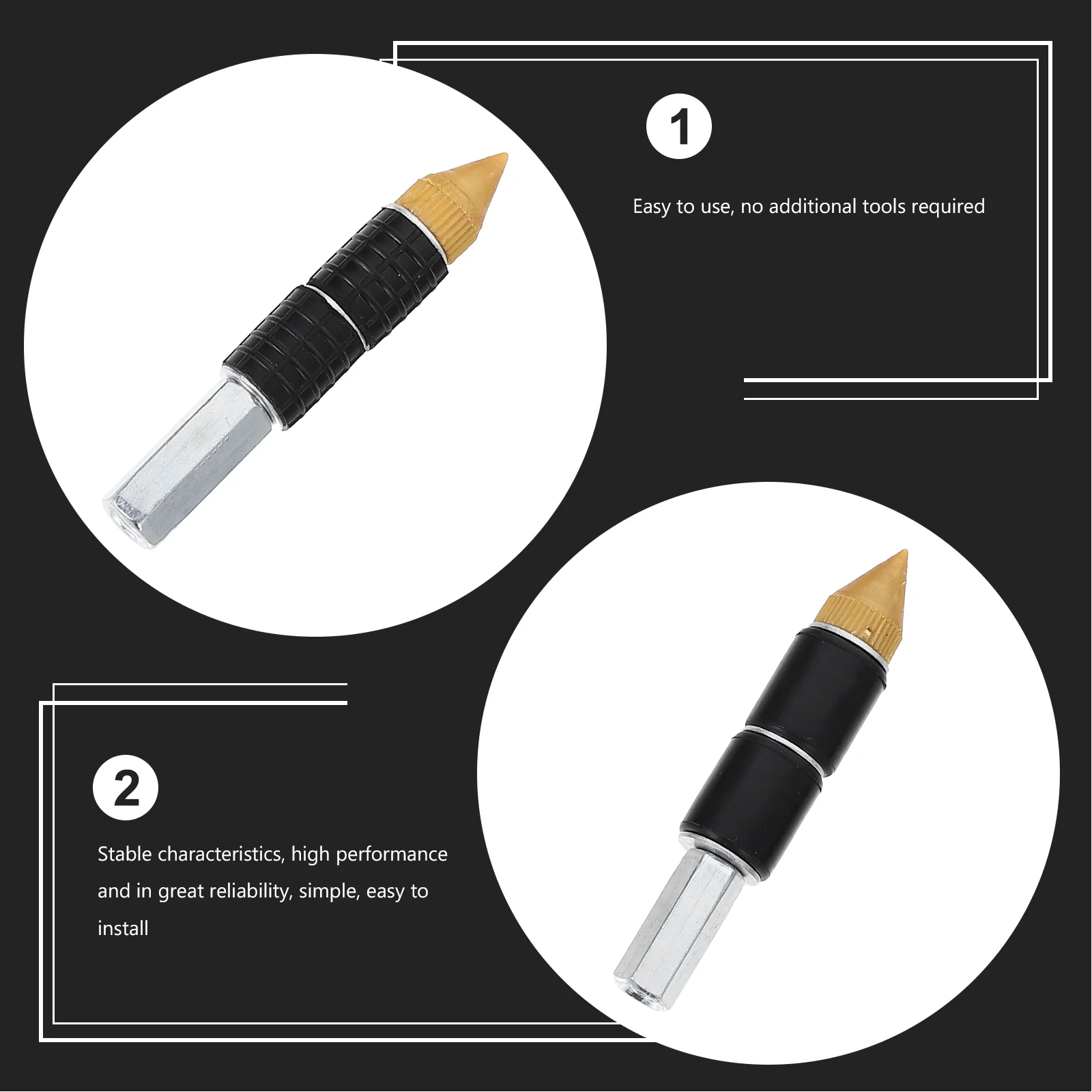 1

Easy to use, no additional tools required

2

Stable characteristics, high performance and in great reliability, simple, easy to install