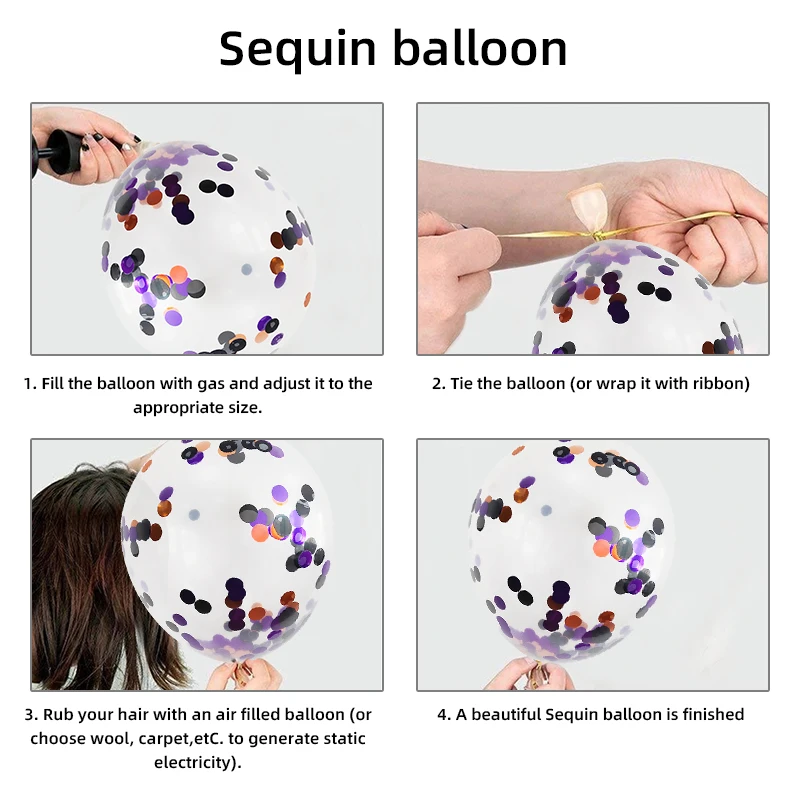 Sequin balloon

1. Fill the balloon with gas and adjust it to the appropriate size.

2. Tie the balloon (or wrap it with ribbon)

3. Rub your hair with an air filled balloon (or choose wool, carpet,etC. to generate static electricity).

4. A beautiful Sequin balloon is finished