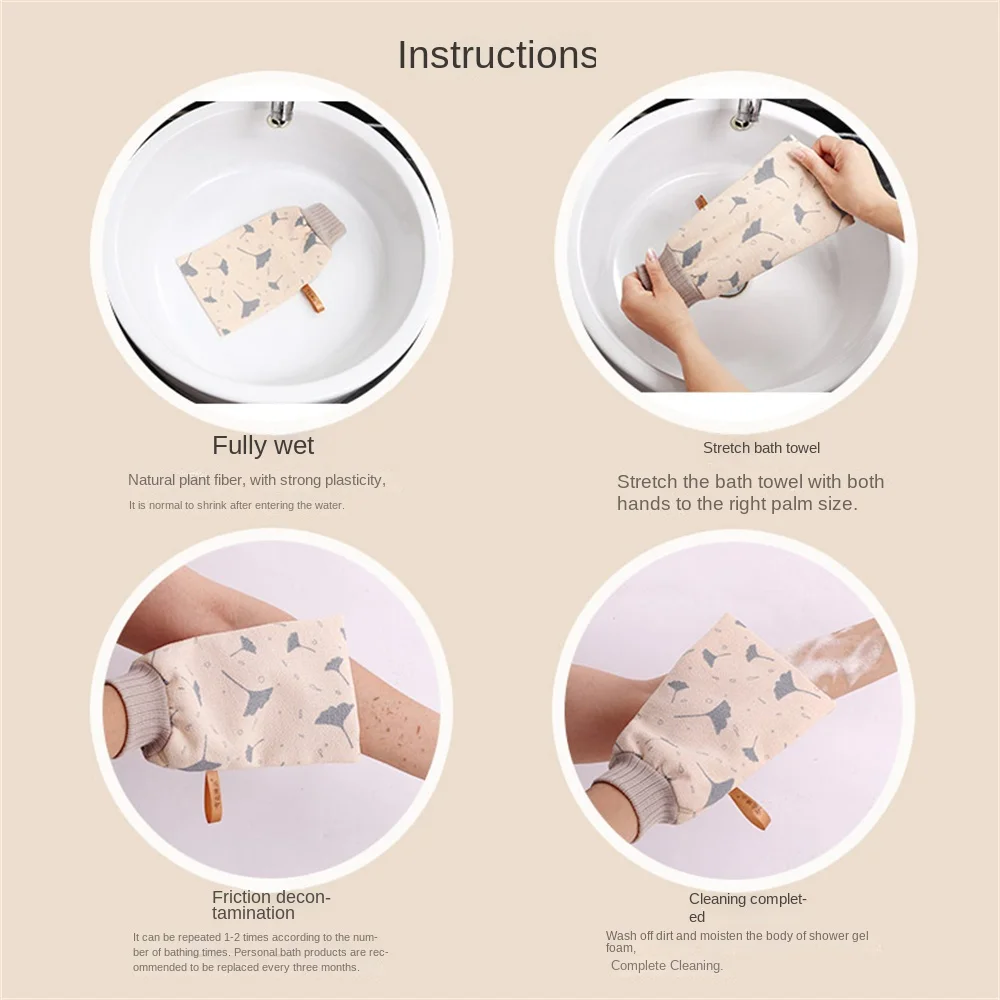 Instructions

Fully wet

Natural plant fiber, with strong plasticity,

It is normal to shrink after entering the water.

Stretch bath towel

Stretch the bath towel with both hands to the right palm size.

Friction decontamination

It can be repeated 1-2 times according to the number of bathing times. Personal bath products are recommended to be replaced every three months.

Cleaning completed

Wash off dirt and moisten the body of shower gel foam,

Complete Cleaning.