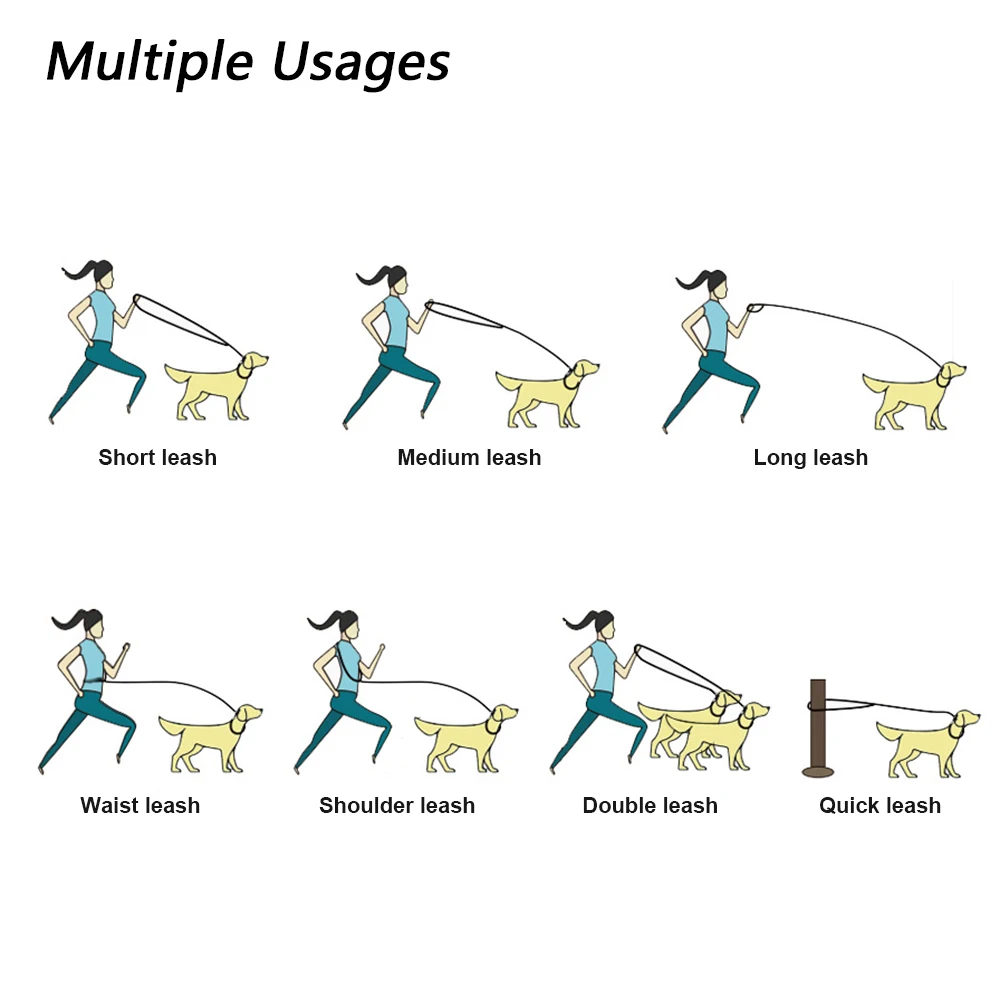 Multiple Usages

Short leash

Medium leash

Long leash

Waist leash

Shoulder leash

Double leash

Quick leash