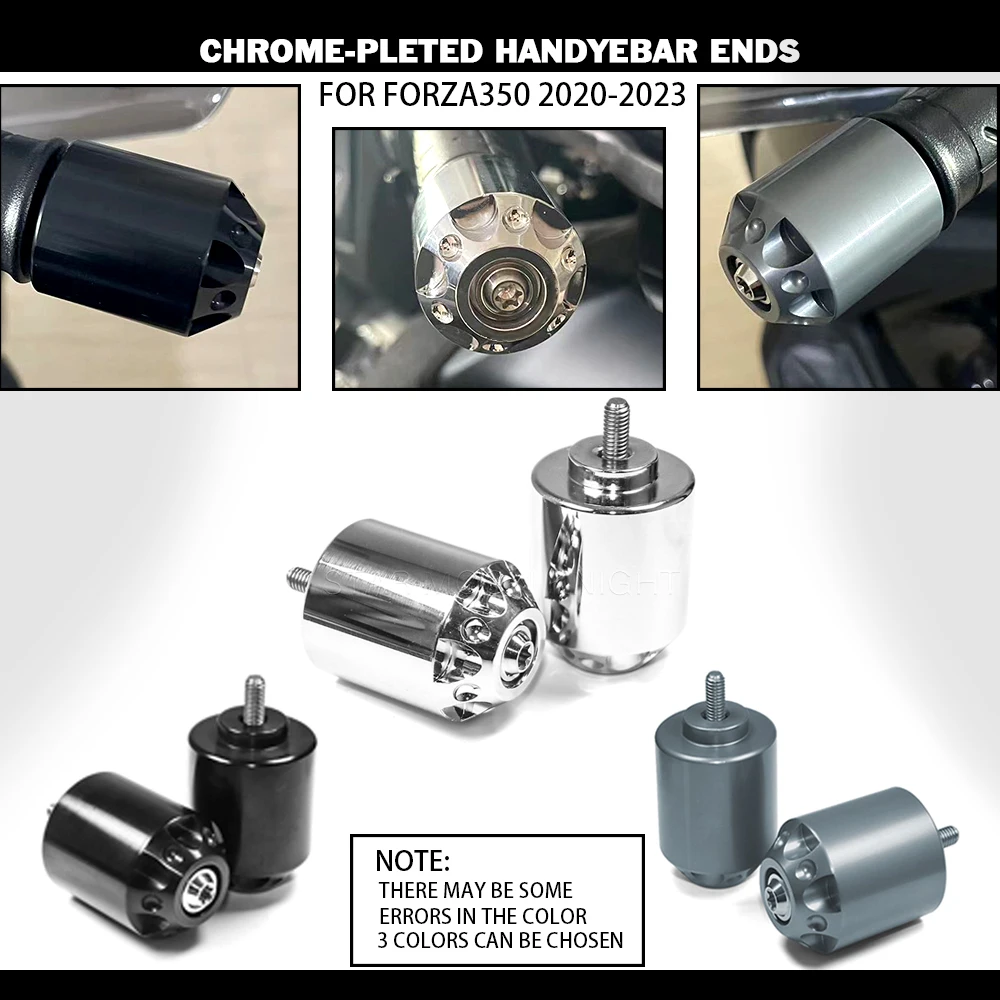 CHROME-PLETED HANDYEBAR ENDS

FOR FORZA350 2020-2023

NOTE:
THERE MAY BE SOME ERRORS IN THE COLOR
3 COLORS CAN BE CHOSEN