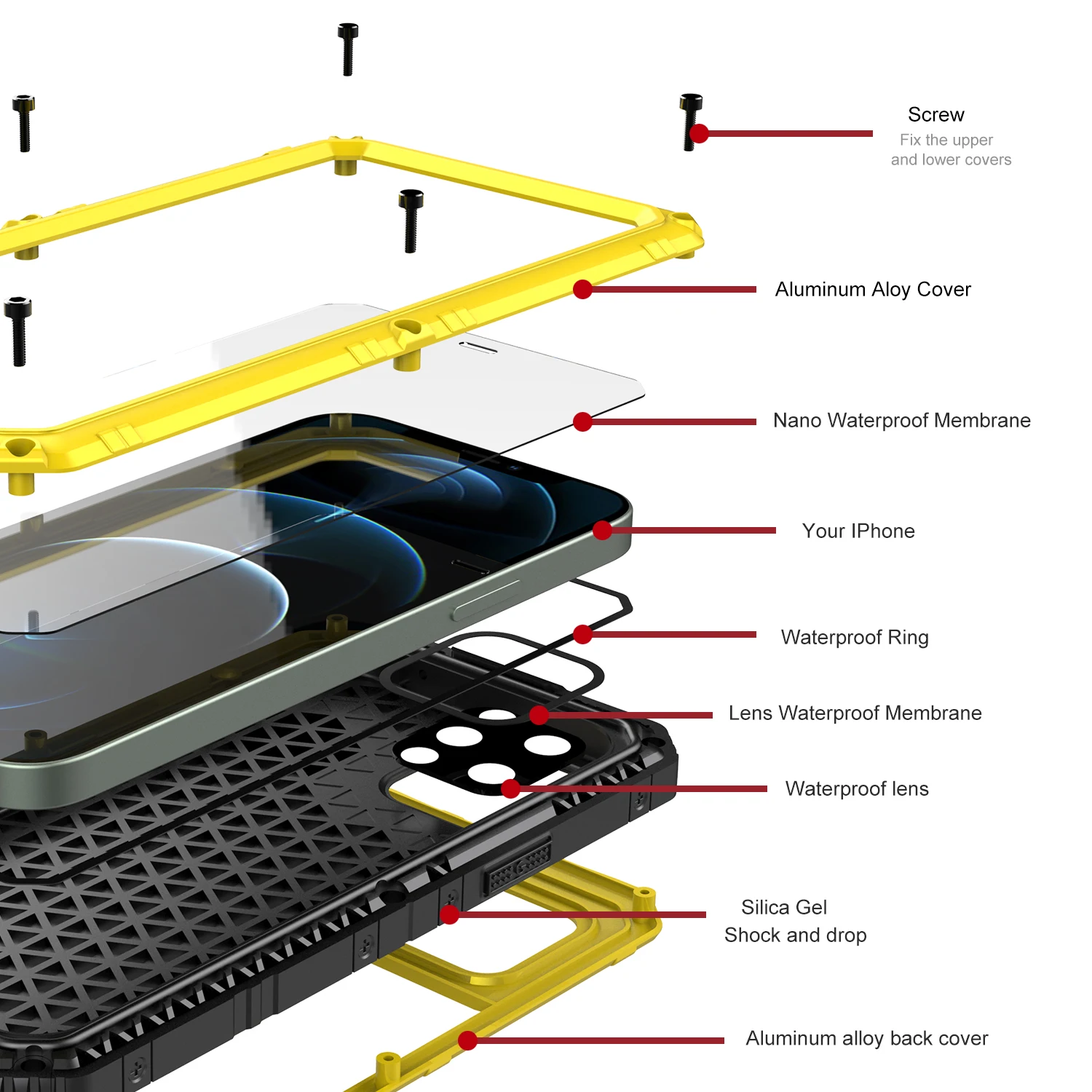 Screw
Fix the upper and lower covers

Aluminum Aloy Cover

Nano Waterproof Membrane

Your IPhone

Waterproof Ring

Lens Waterproof Membrane

Waterproof lens

Silica Gel
Shock and drop

Aluminum alloy back cover