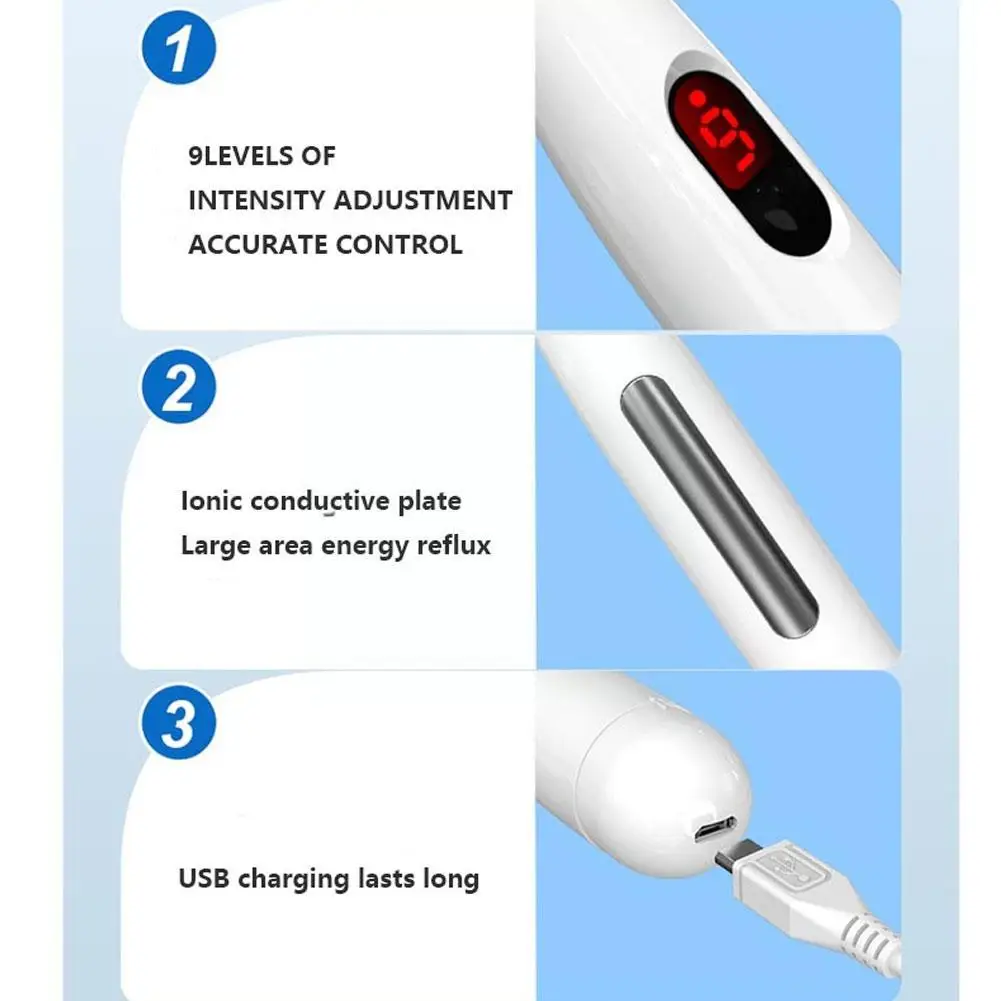 1

9LEVELS OF
INTENSITY ADJUSTMENT
ACCURATE CONTROL

01

2

Ionic conductive plate
Large area energy reflux

3

USB charging lasts long