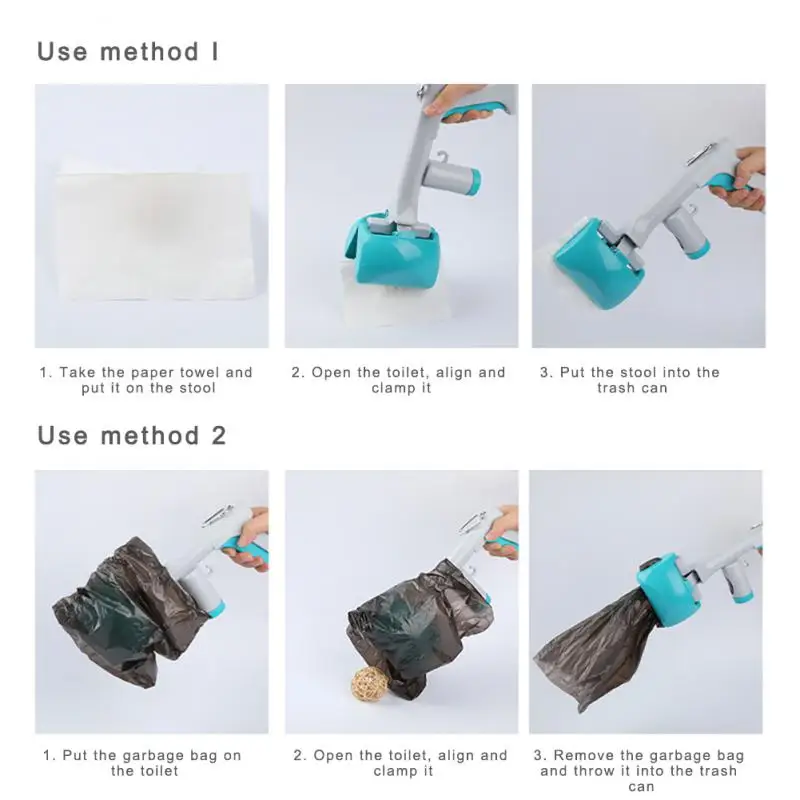 Use method I

1. Take the paper towel and put it on the stool

2. Open the toilet, align and clamp it

3. Put the stool into the trash can

Use method 2

1. Put the garbage bag on the toilet

2. Open the toilet, align and clamp it

3. Remove the garbage bag and throw it into the trash can