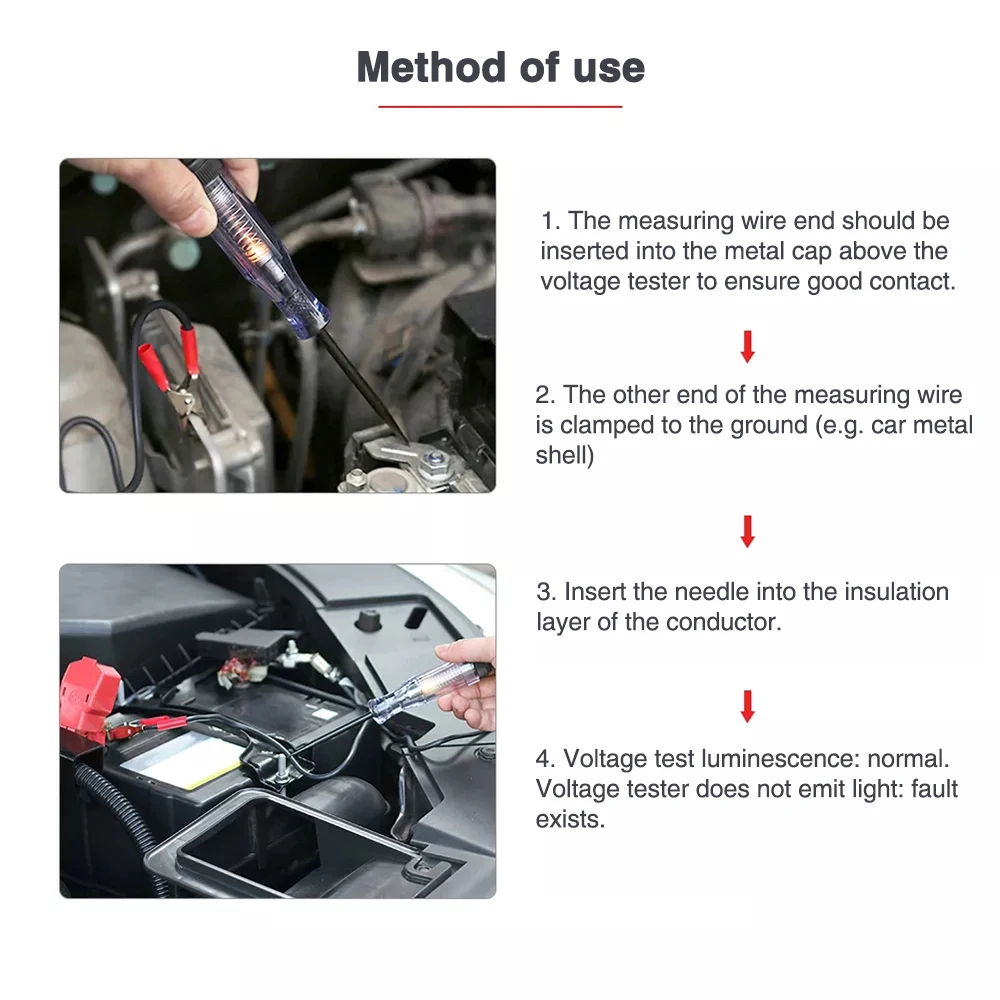 Method of use

1. The measuring wire end should be inserted into the metal cap above the voltage tester to ensure good contact.

2. The other end of the measuring wire is clamped to the ground (e.g. car metal shell)

3. Insert the needle into the insulation layer of the conductor.

4. Voltage test luminescence: normal. Voltage tester does not emit light: fault exists.