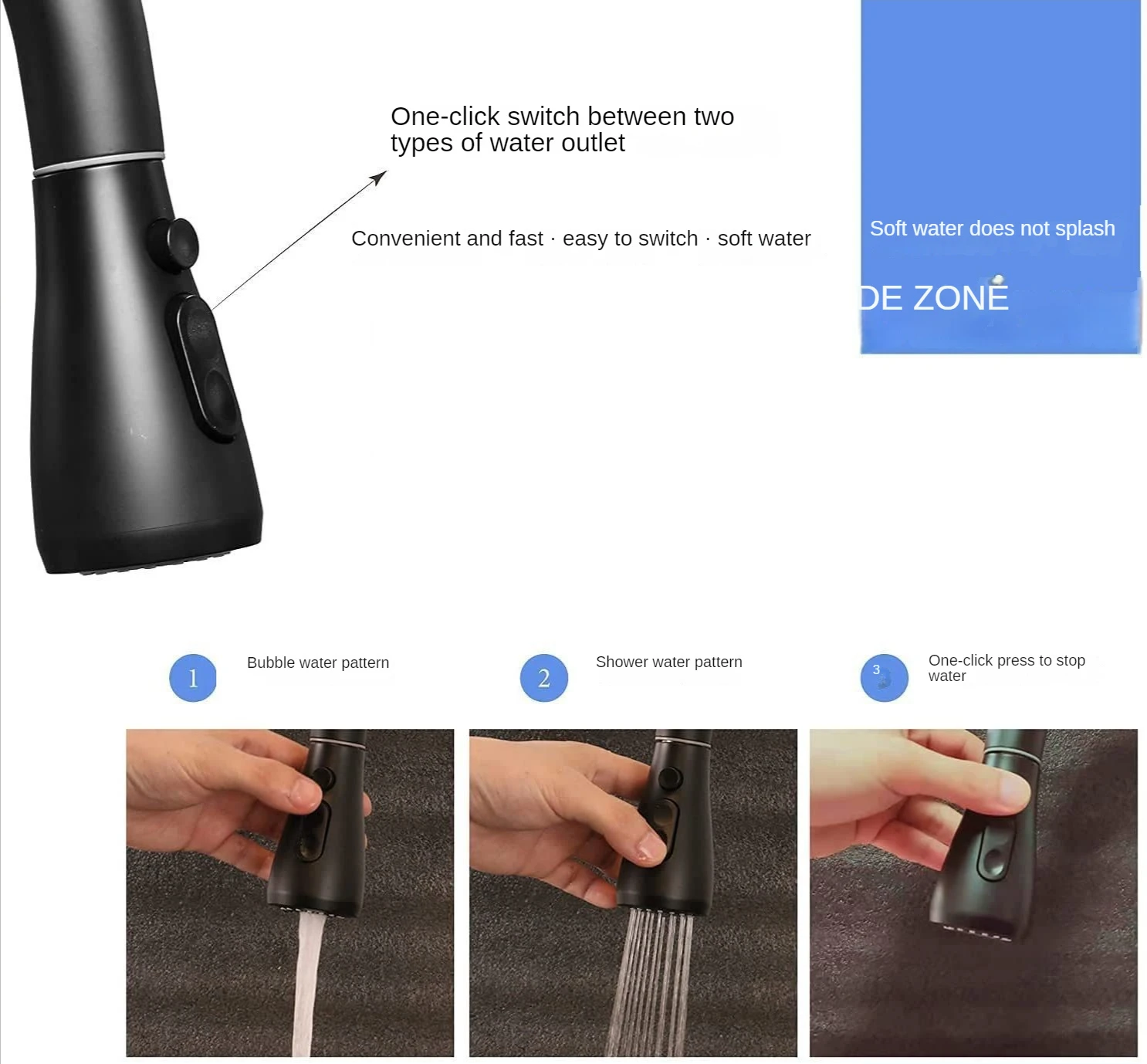 One-click switch between two types of water outlet

Convenient and fast · easy to switch · soft water

Soft water does not splash

DE ZONE

1 Bubble water pattern

2 Shower water pattern

3 One-click press to stop water