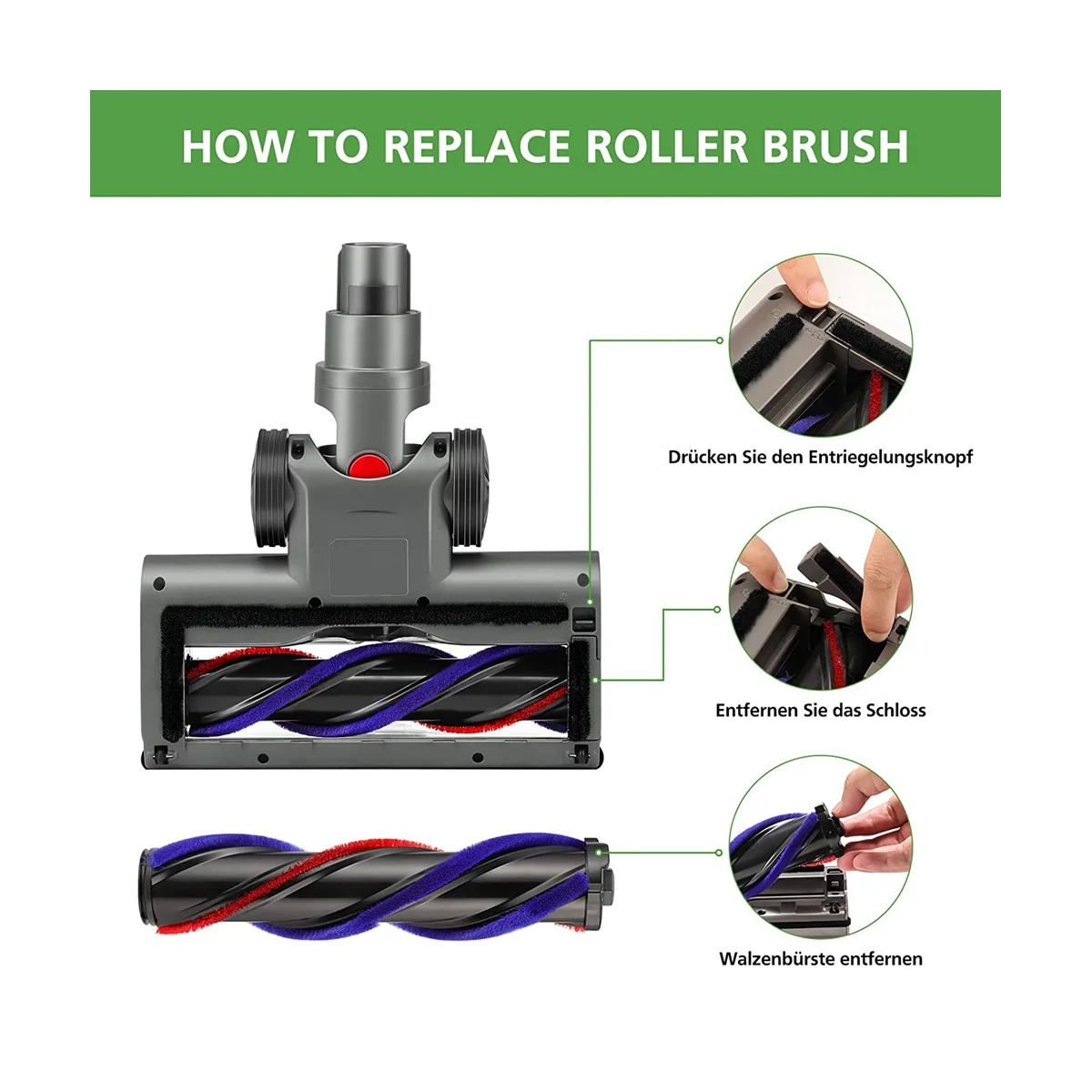 HOW TO REPLACE ROLLER BRUSH

Drücken Sie den Entriegelungsknopf

Entfernen Sie das Schloss

Walzenbürste entfernen