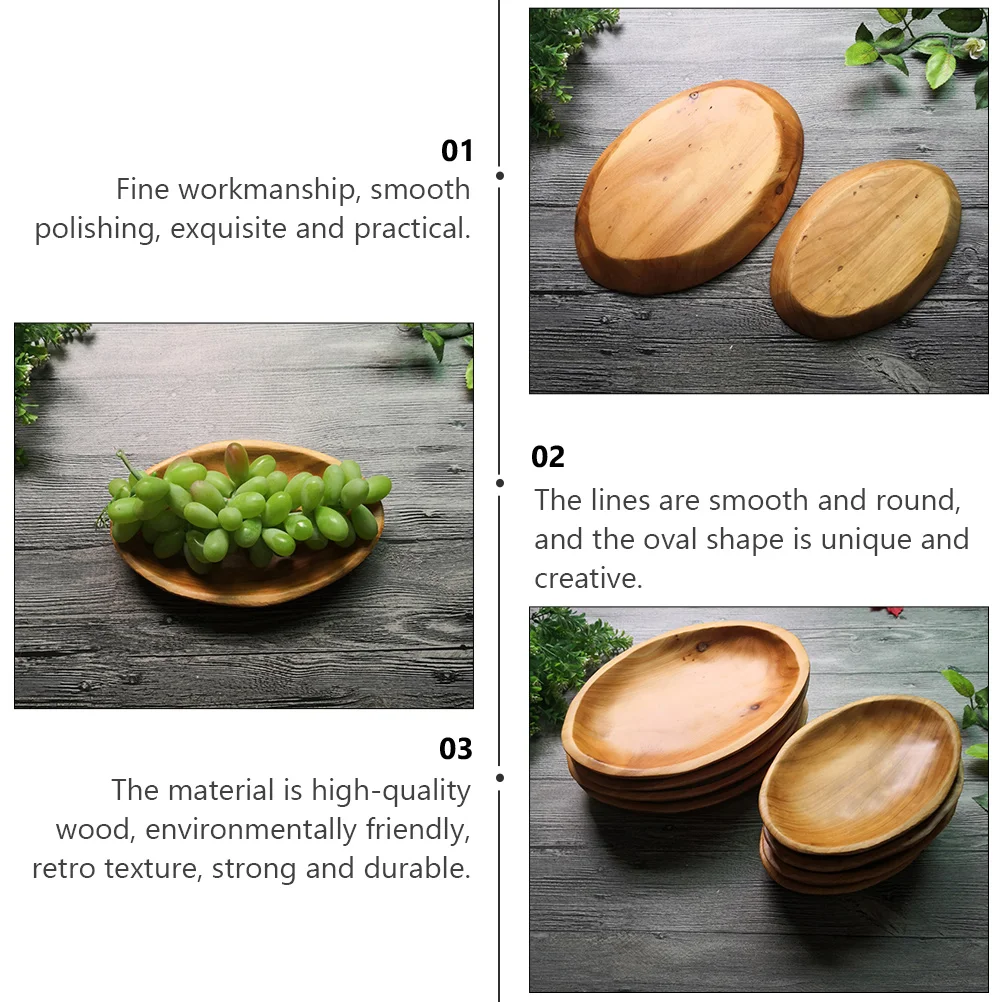 01
Fine workmanship, smooth polishing, exquisite and practical.

02
The lines are smooth and round, and the oval shape is unique and creative.

03
The material is high-quality wood, environmentally friendly, retro texture, strong and durable.