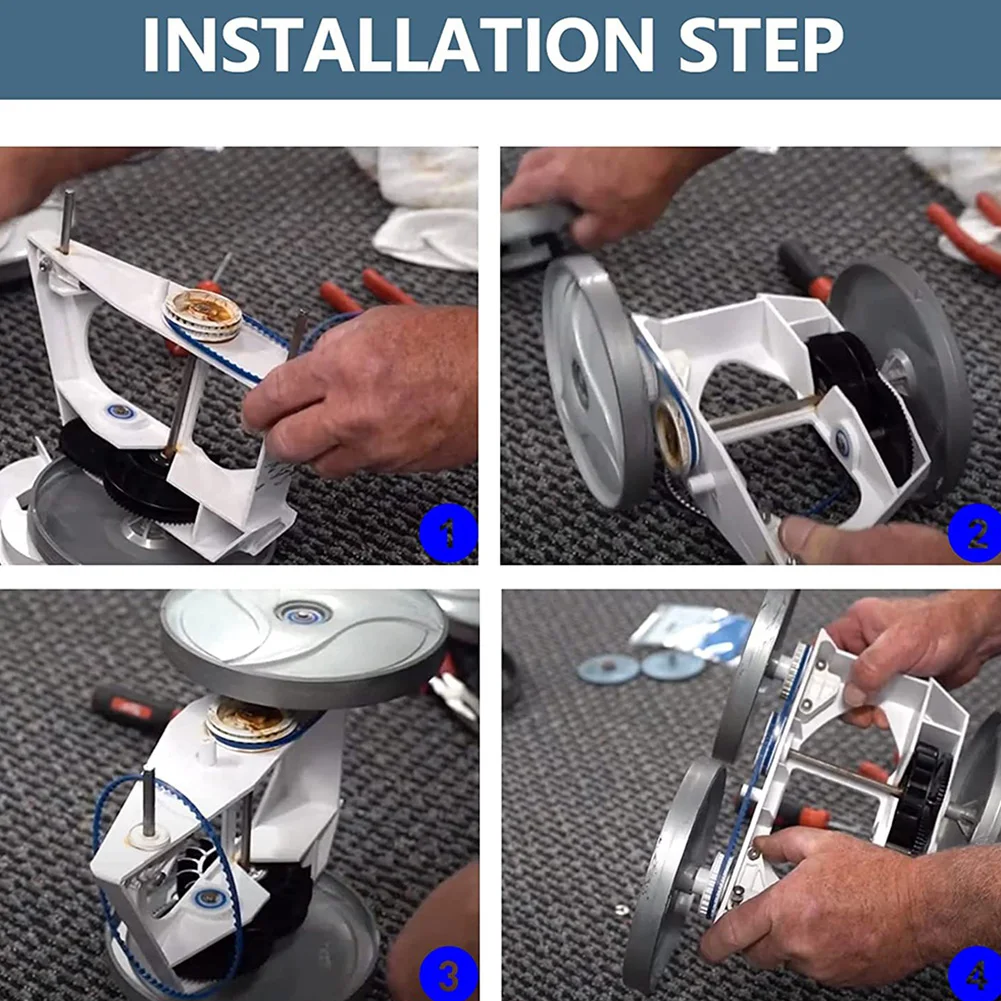 INSTALLATION STEP

1

2

3

4