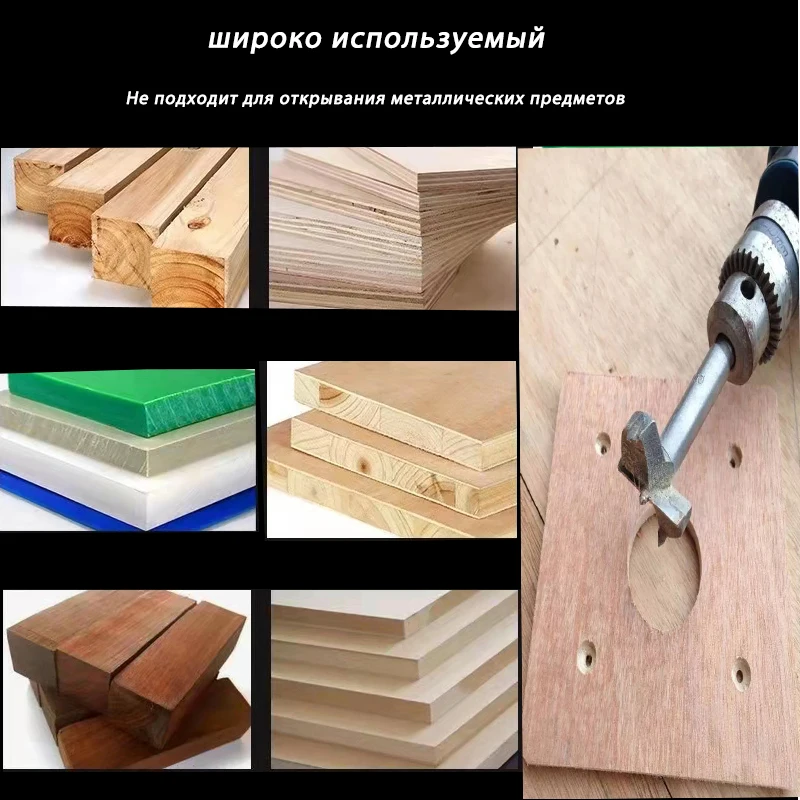 широко используемый

Не подходит для открывания металлических предметов