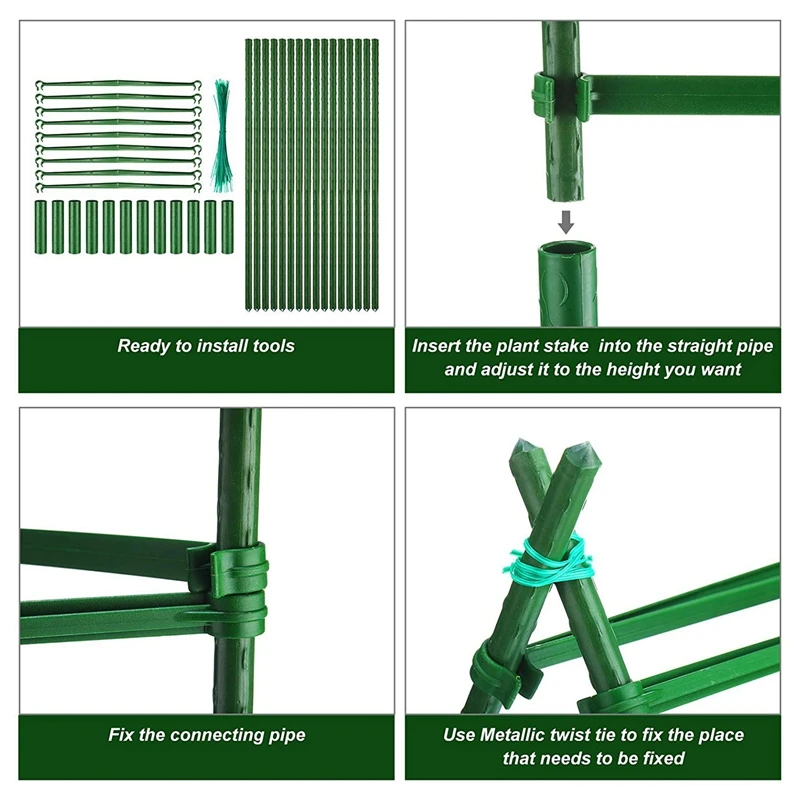 Ready to install tools

Insert the plant stake into the straight pipe and adjust it to the height you want

Fix the connecting pipe

Use Metallic twist tie to fix the place that needs to be fixed