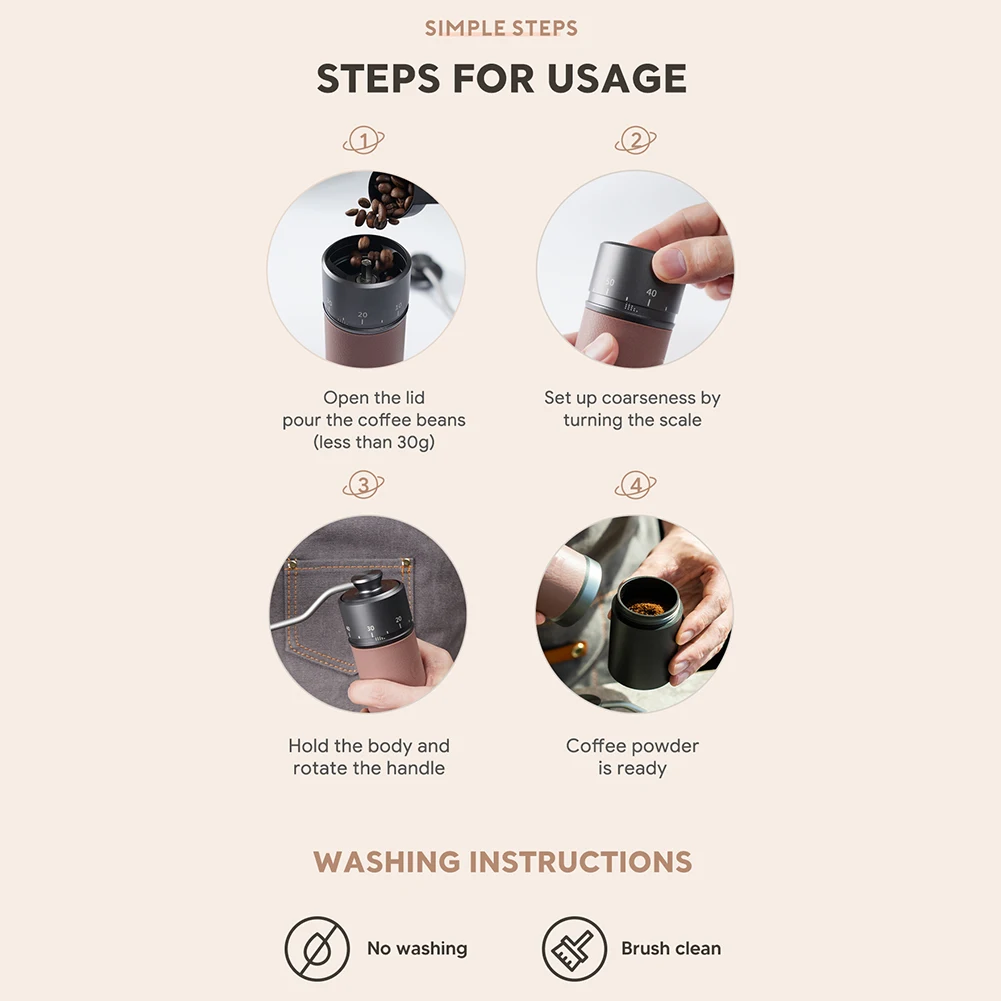 SIMPLE STEPS

STEPS FOR USAGE

1

Open the lid pour the coffee beans (less than 30g)

2

Set up coarseness by turning the scale

3

Hold the body and rotate the handle

4

Coffee powder is ready

WASHING INSTRUCTIONS

No washing

Brush clean