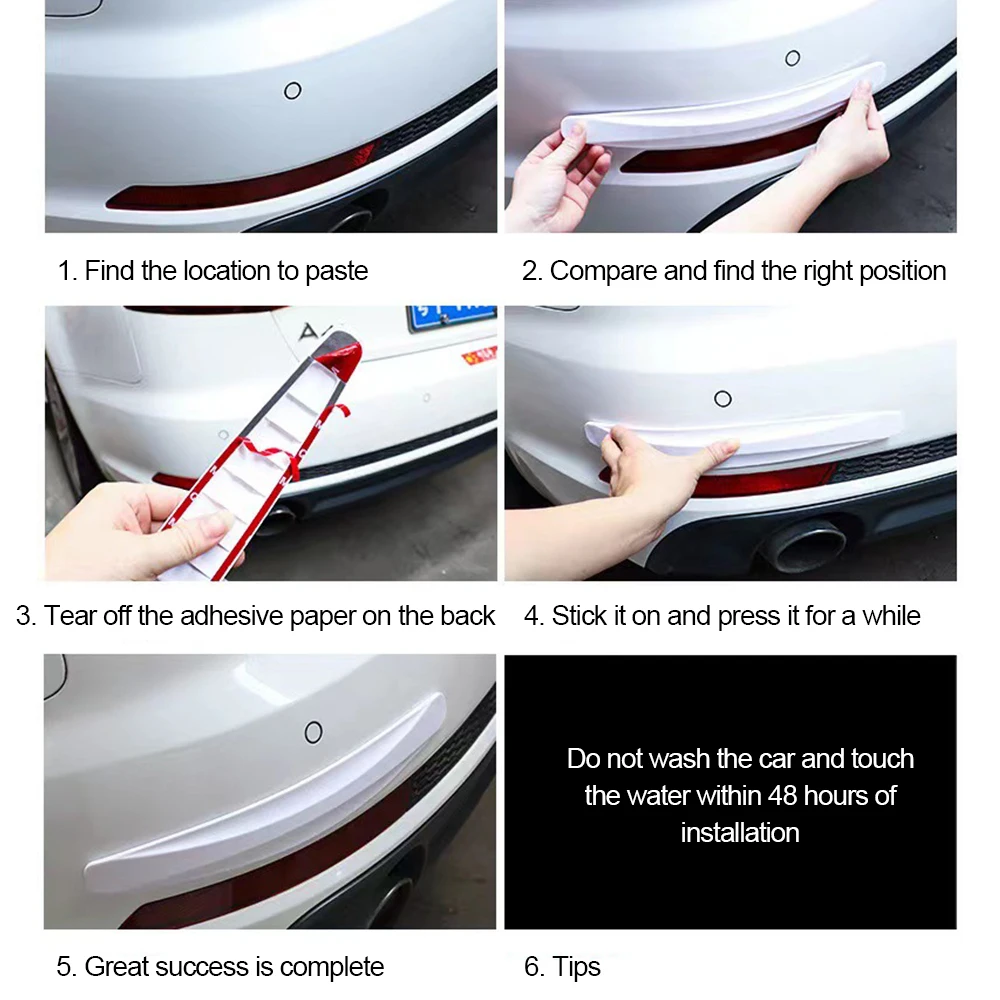 1. Find the location to paste

2. Compare and find the right position

3. Tear off the adhesive paper on the back

4. Stick it on and press it for a while

5. Great success is complete

Do not wash the car and touch the water within 48 hours of installation

6. Tips