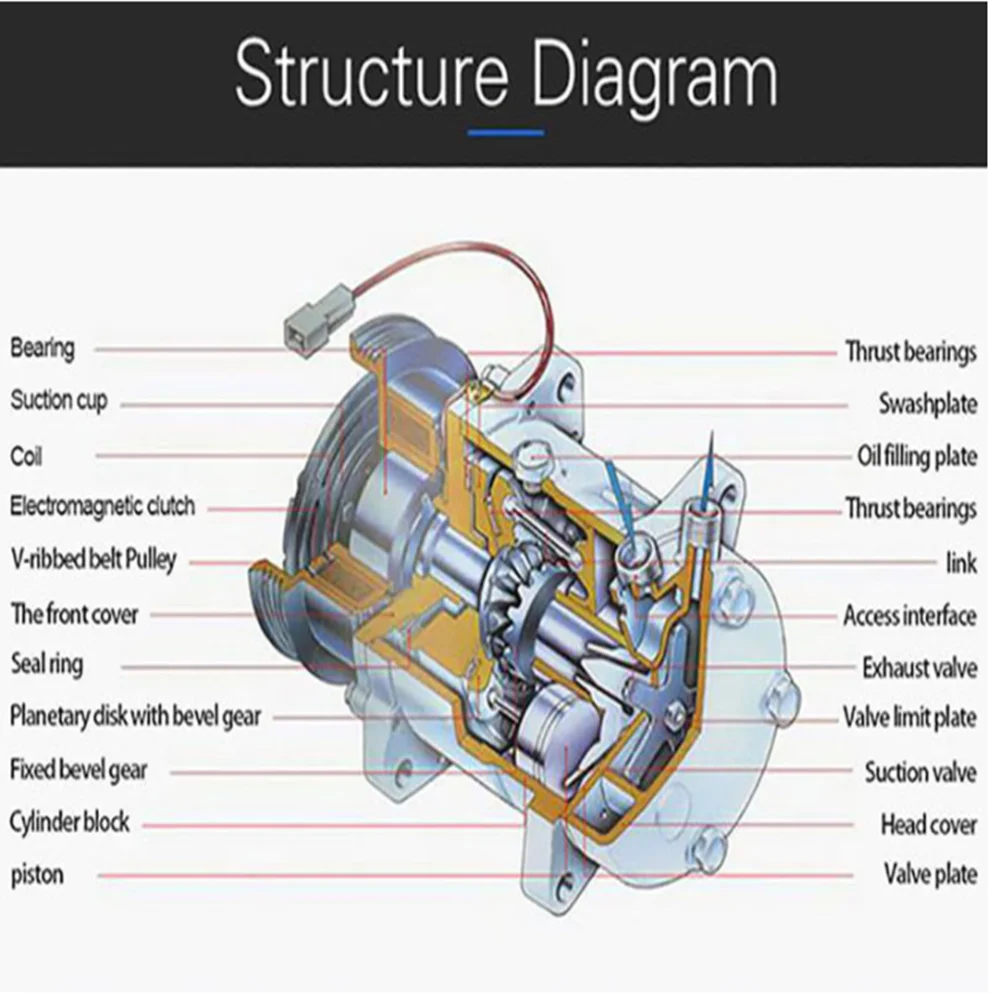 Structure Diagram

Bearing
Suction cup
Coil
Electromagnetic clutch
V-ribbed belt Pulley
The front cover
Seal ring
Planetary disk with bevel gear
Fixed bevel gear
Cylinder block
piston

Thrust bearings
Swashplate
Oil filling plate
Thrust bearings
link
Access interface
Exhaust valve
Valve limit plate
Suction valve
Head cover
Valve plate