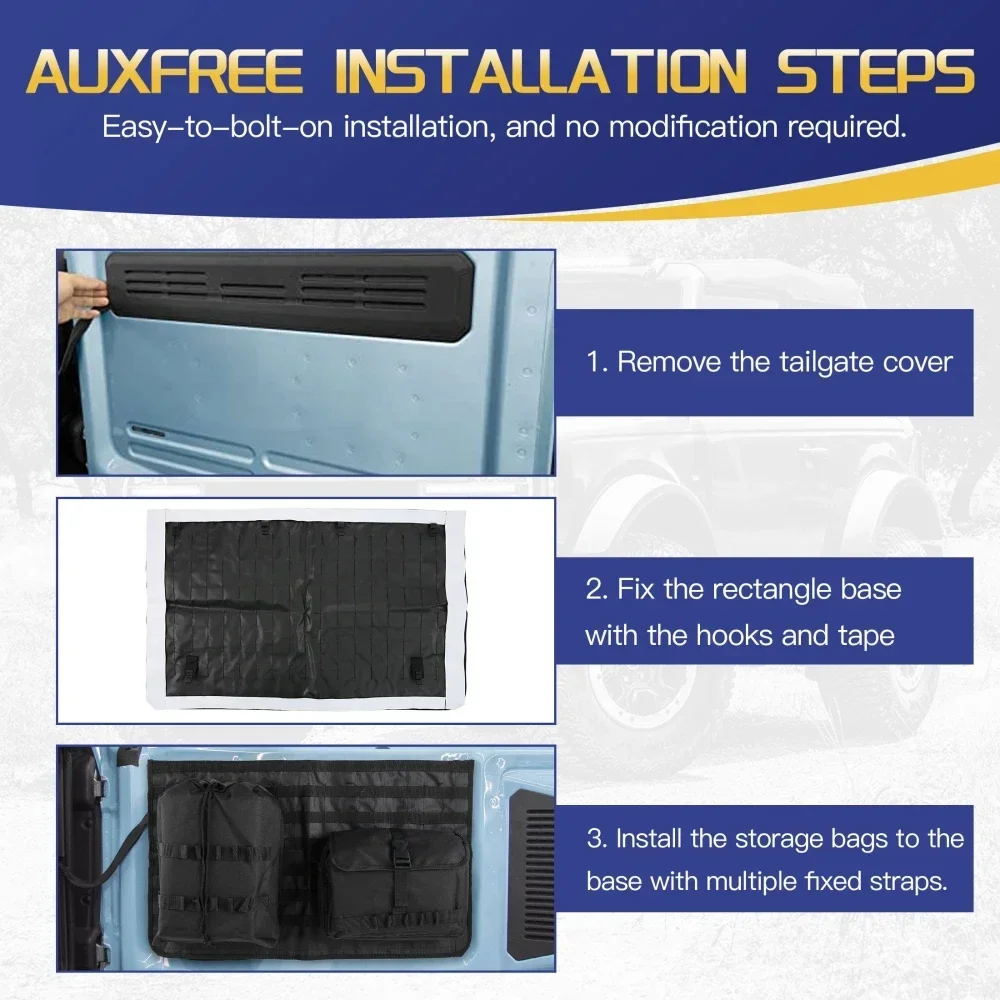 AUXFREE INSTALLATION STEPS

Easy–to–bolt–on installation, and no modification required.

1. Remove the tailgate cover

2. Fix the rectangle base with the hooks and tape

3. Install the storage bags to the base with multiple fixed straps.