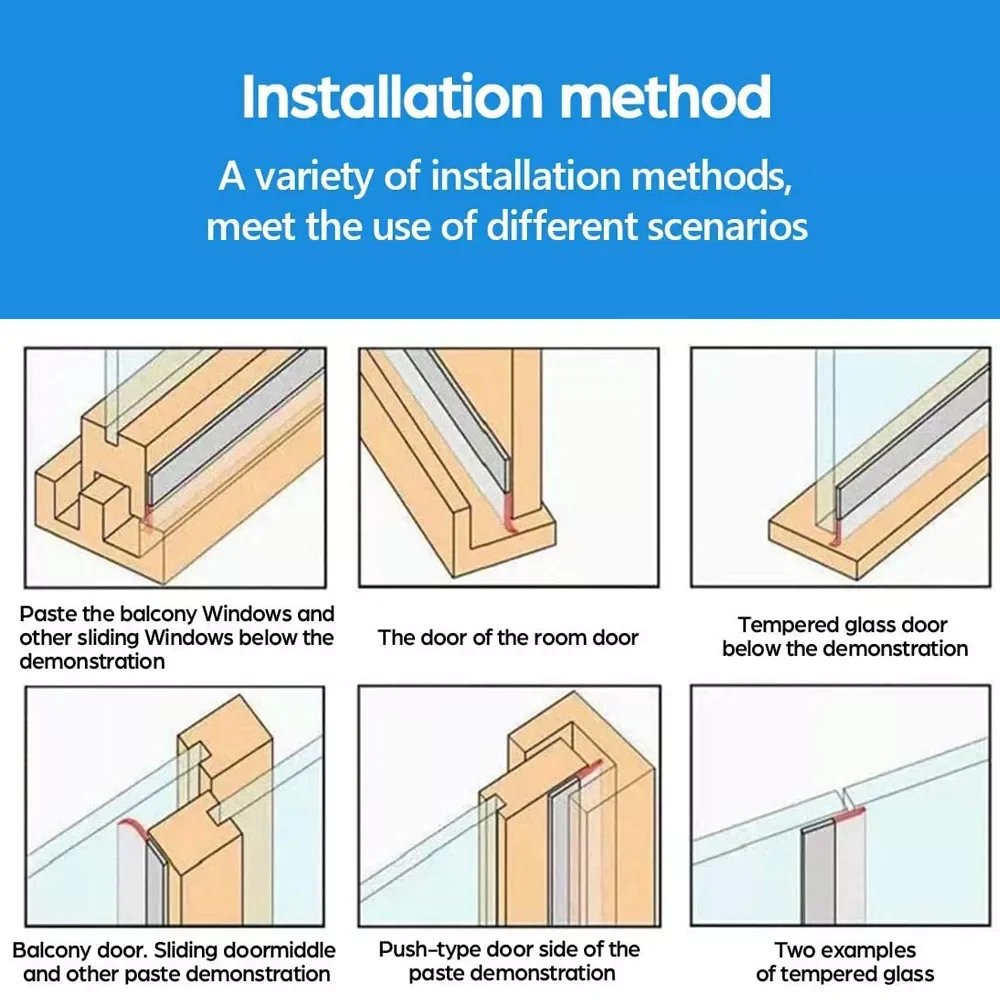 Installation method

A variety of installation methods, meet the use of different scenarios

Paste the balcony Windows and other sliding Windows below the demonstration

The door of the room door

Tempered glass door below the demonstration

Balcony door. Sliding doormiddle and other paste demonstration

Push-type door side of the paste demonstration

Two examples of tempered glass