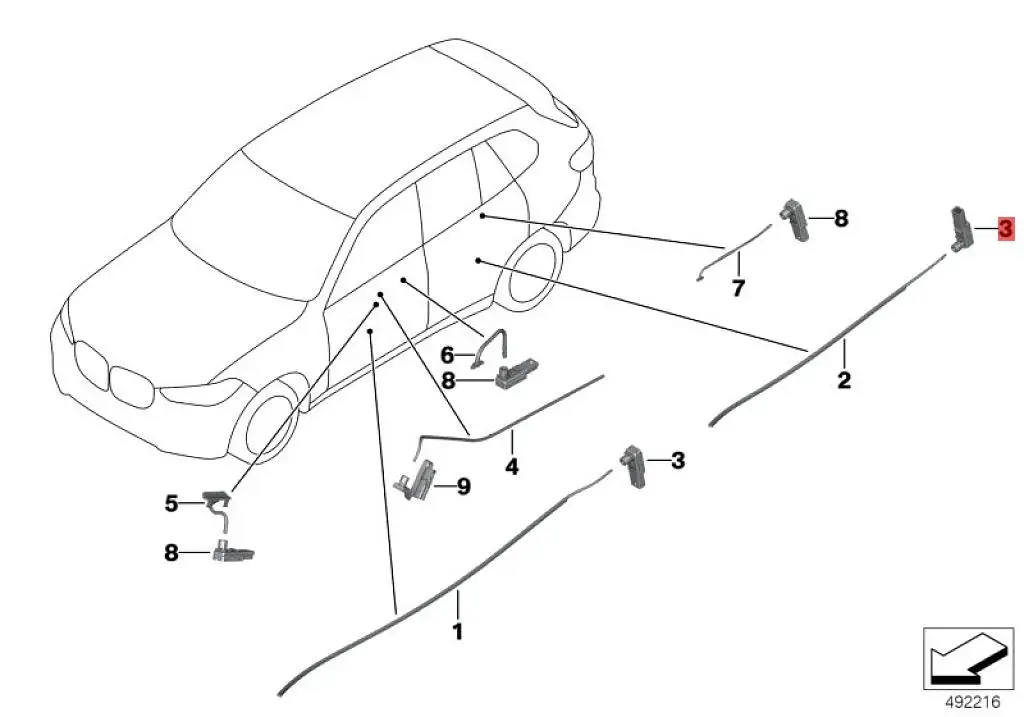 8
3
7
2
6
8
4
3
9
5
8
1
492216