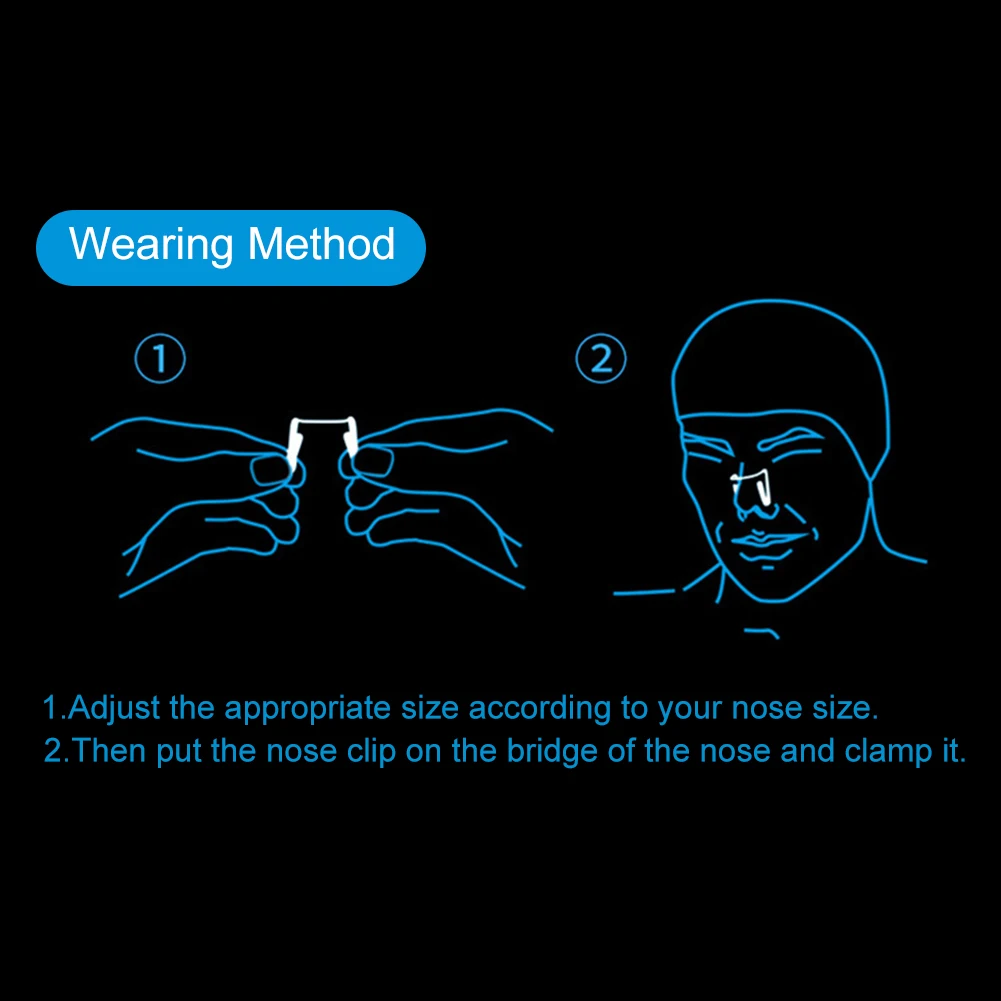 Wearing Method

①

②

1.Adjust the appropriate size according to your nose size.
2.Then put the nose clip on the bridge of the nose and clamp it.