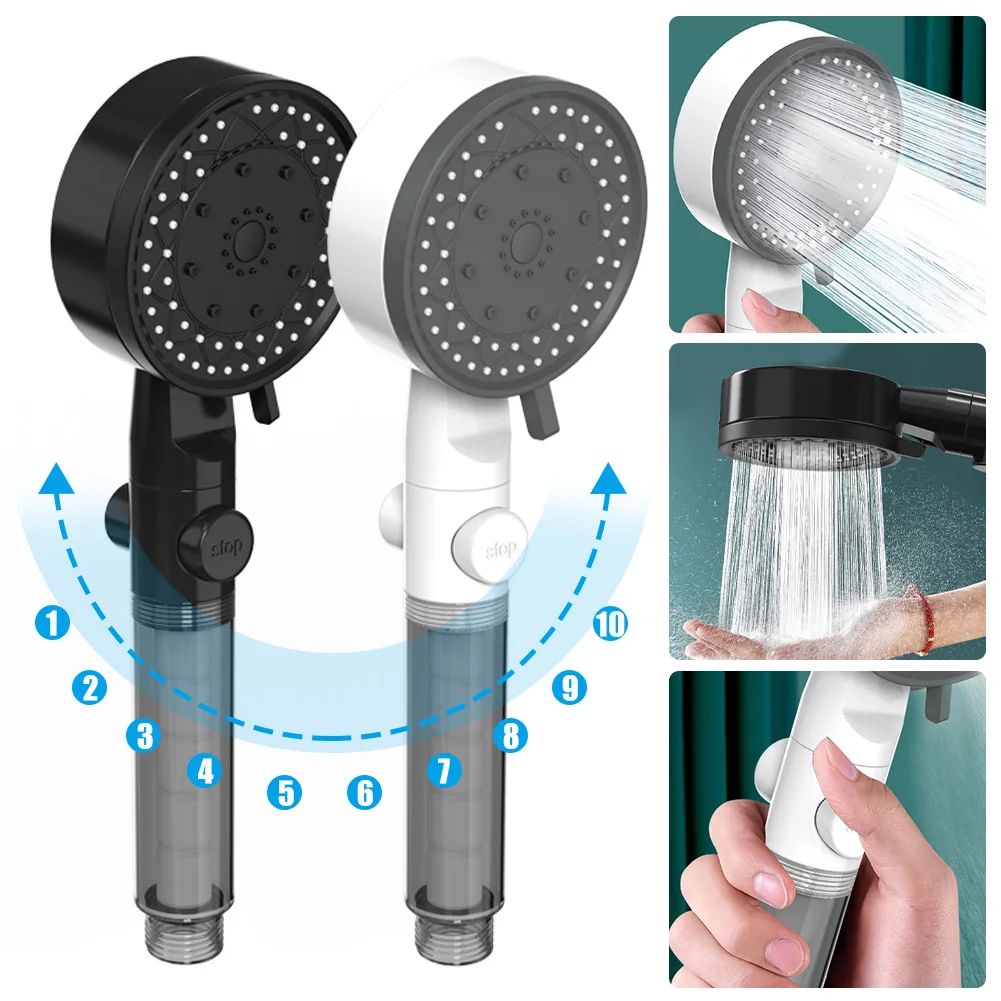 stop
stop
1
2
3
4
5
6
7
8
9
10