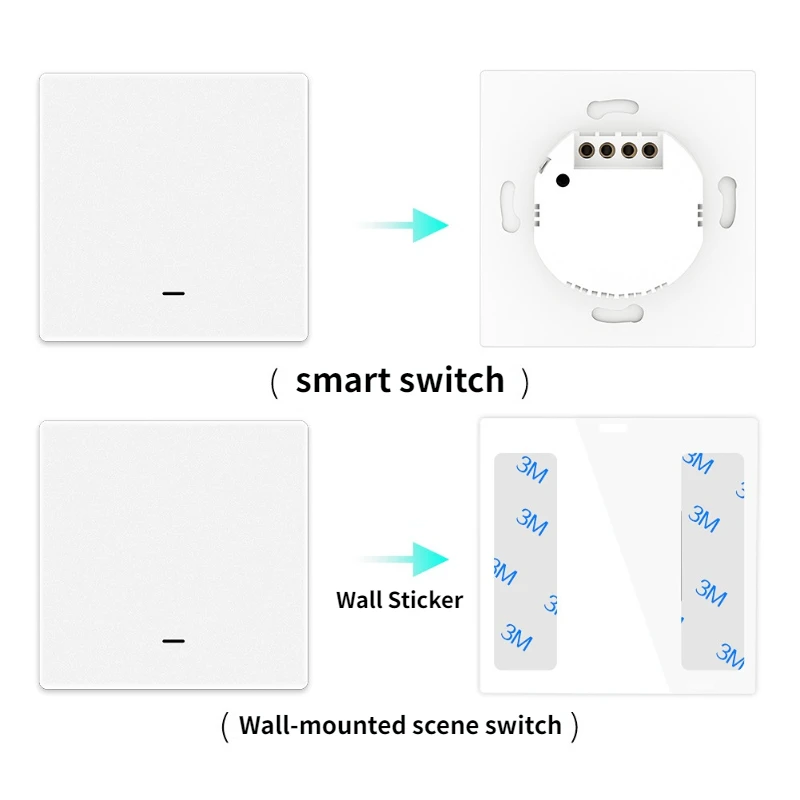 ( smart switch )

Wall Sticker

3M 3M 3M 3M 3M 3M 3M 3M 3M

( Wall-mounted scene switch )