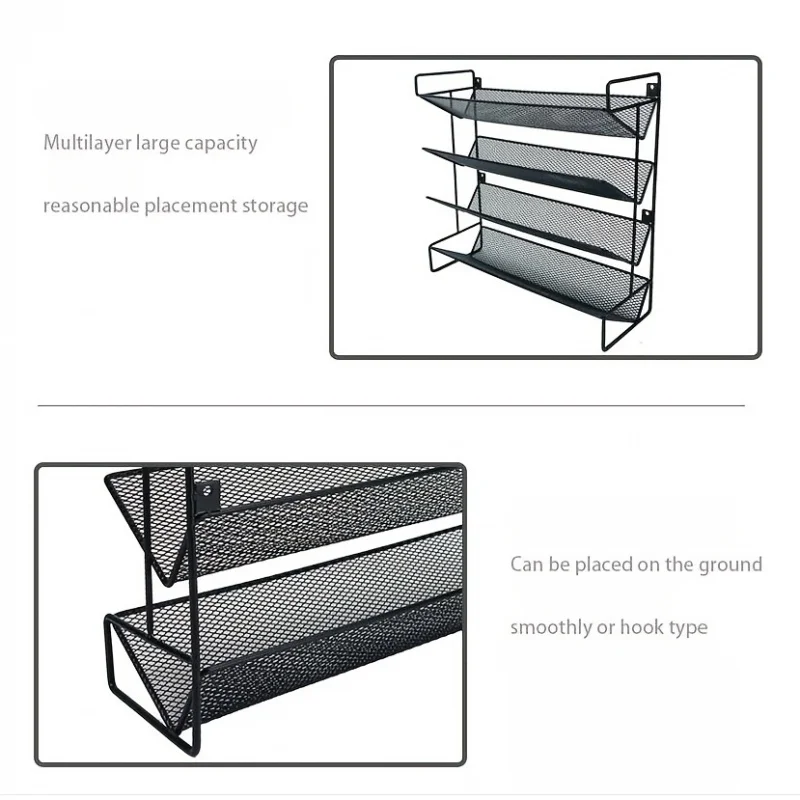 Multilayer large capacity

reasonable placement storage

Can be placed on the ground

smoothly or hook type