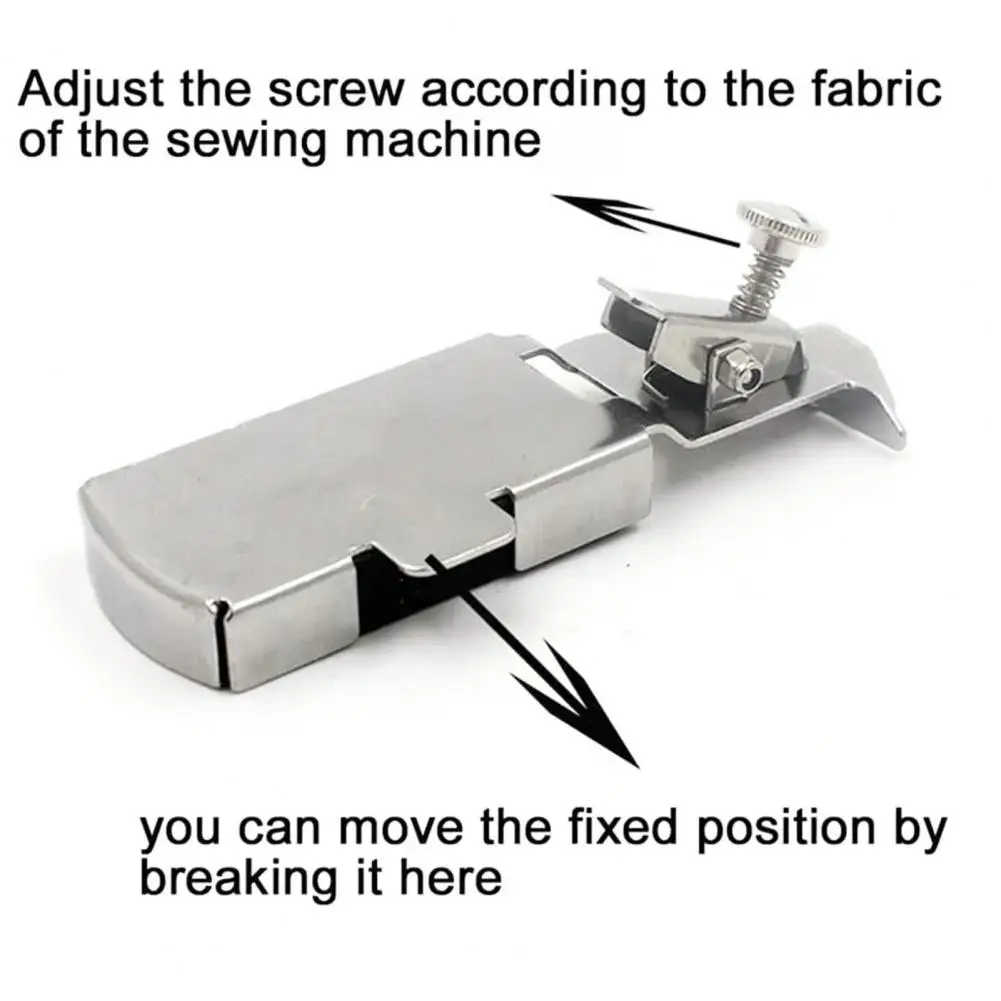 Adjust the screw according to the fabric of the sewing machine

you can move the fixed position by breaking it here