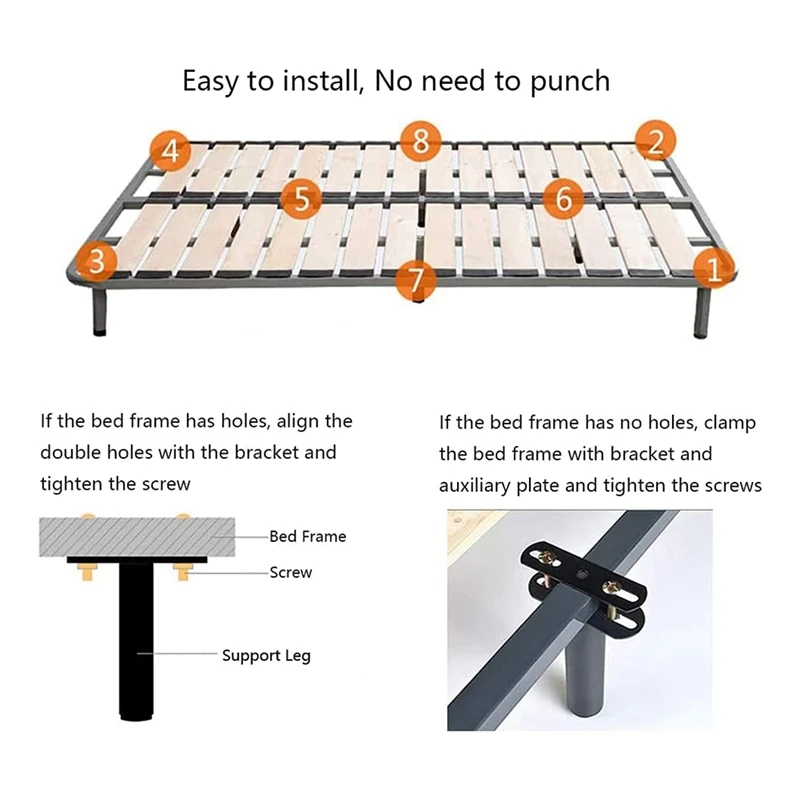 Easy to install, No need to punch

4
8
2
5
6
3
7
1

If the bed frame has holes, align the double holes with the bracket and tighten the screw

Bed Frame
Screw
Support Leg

If the bed frame has no holes, clamp the bed frame with bracket and auxiliary plate and tighten the screws