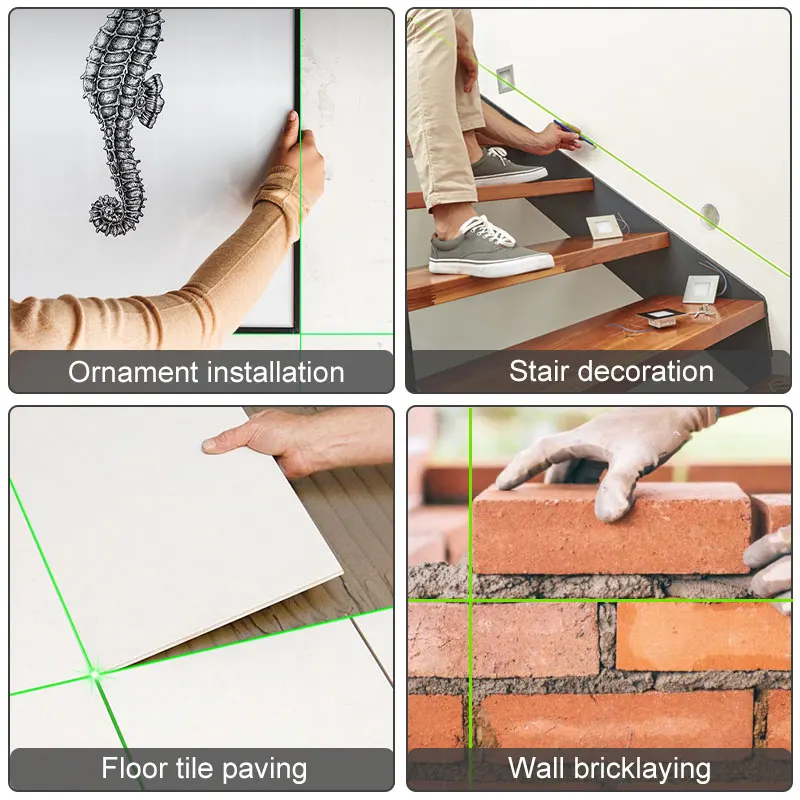 Ornament installation

Stair decoration

Floor tile paving

Wall bricklaying