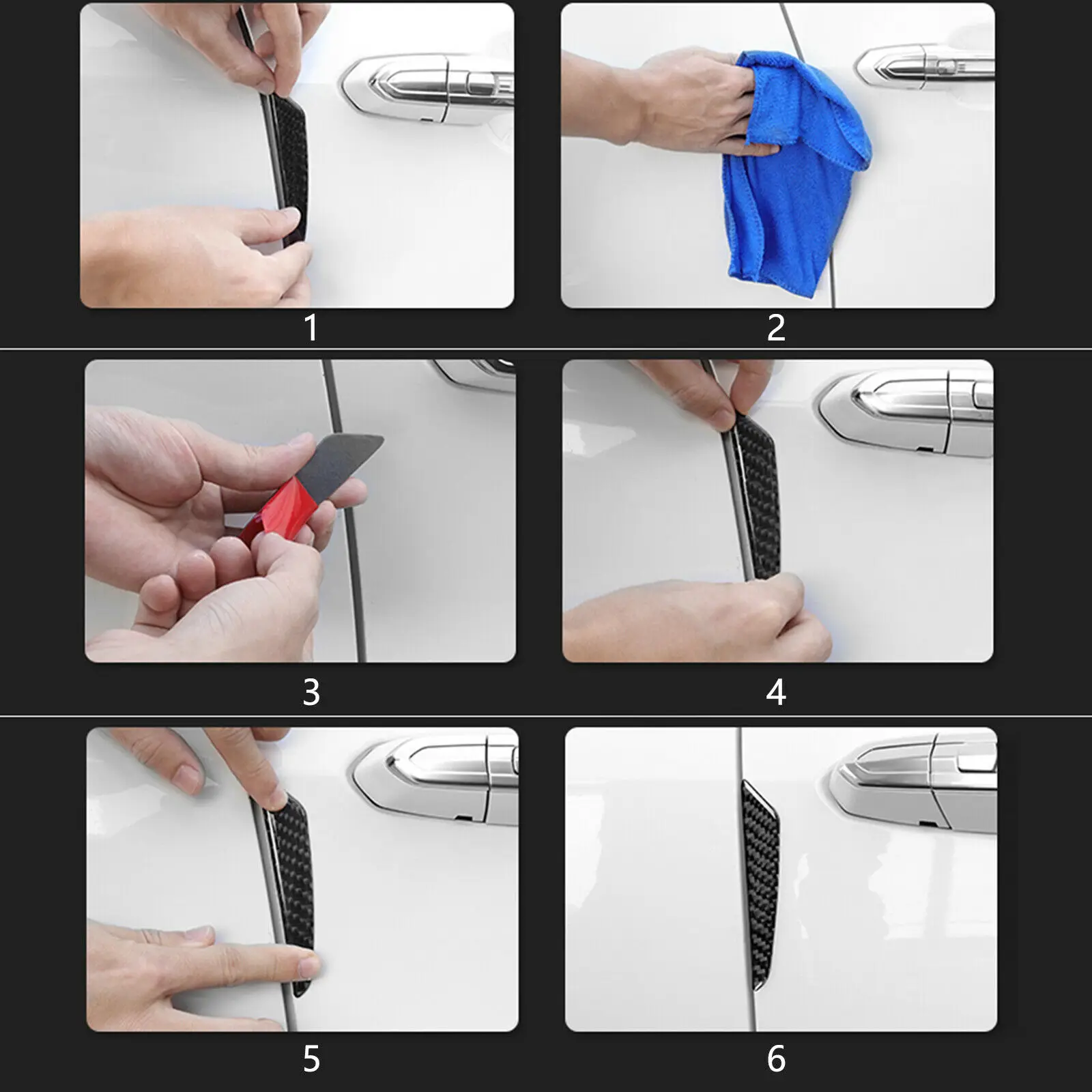 1

2

3

4

5

6