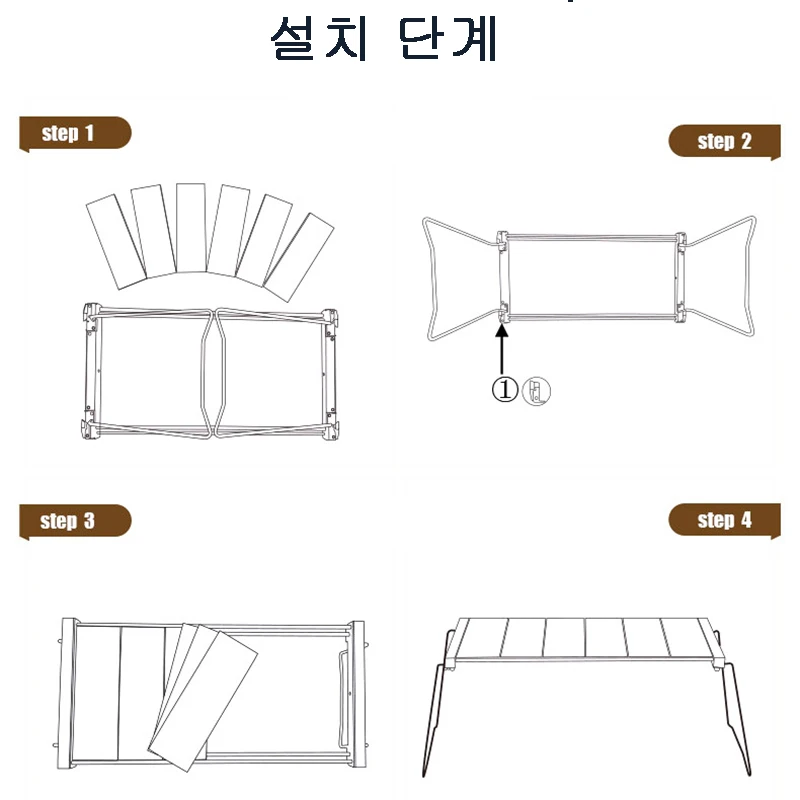 설치 단계

step 1

step 2

①

step 3

step 4