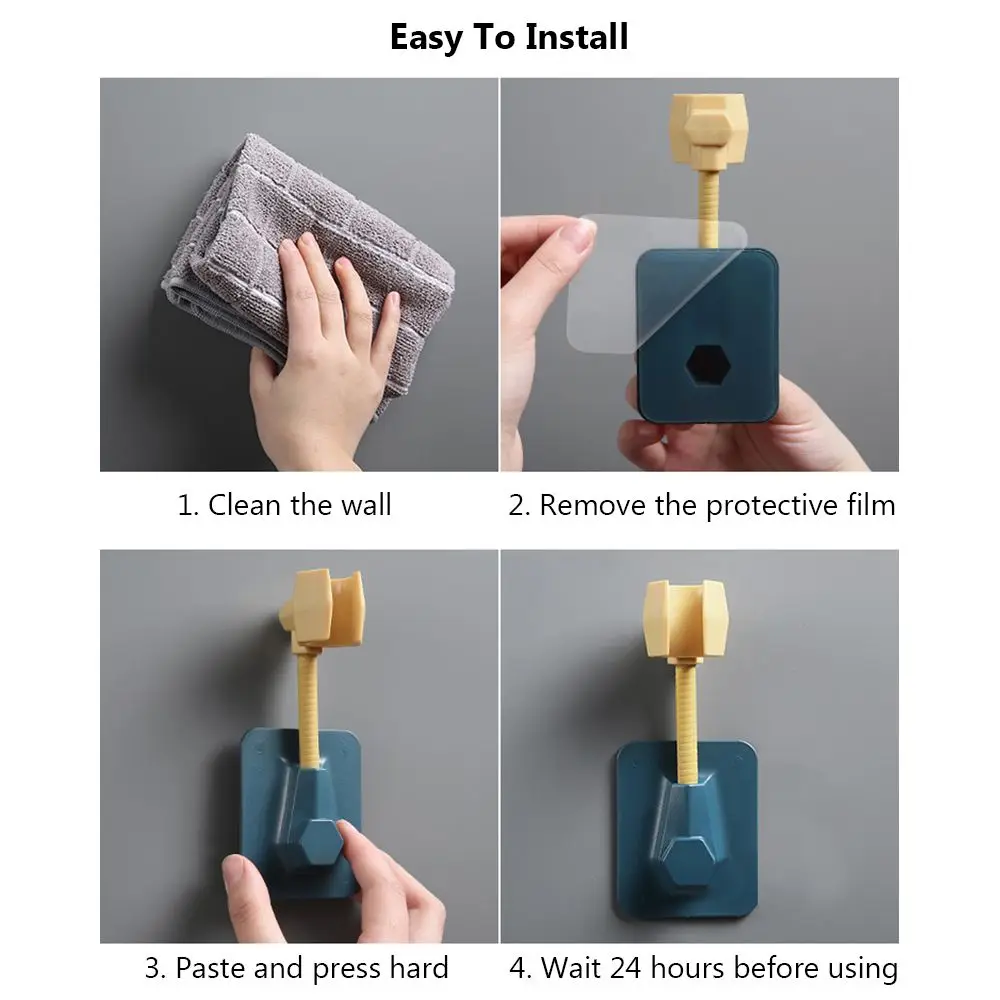 Easy To Install

1. Clean the wall

2. Remove the protective film

3. Paste and press hard

4. Wait 24 hours before using