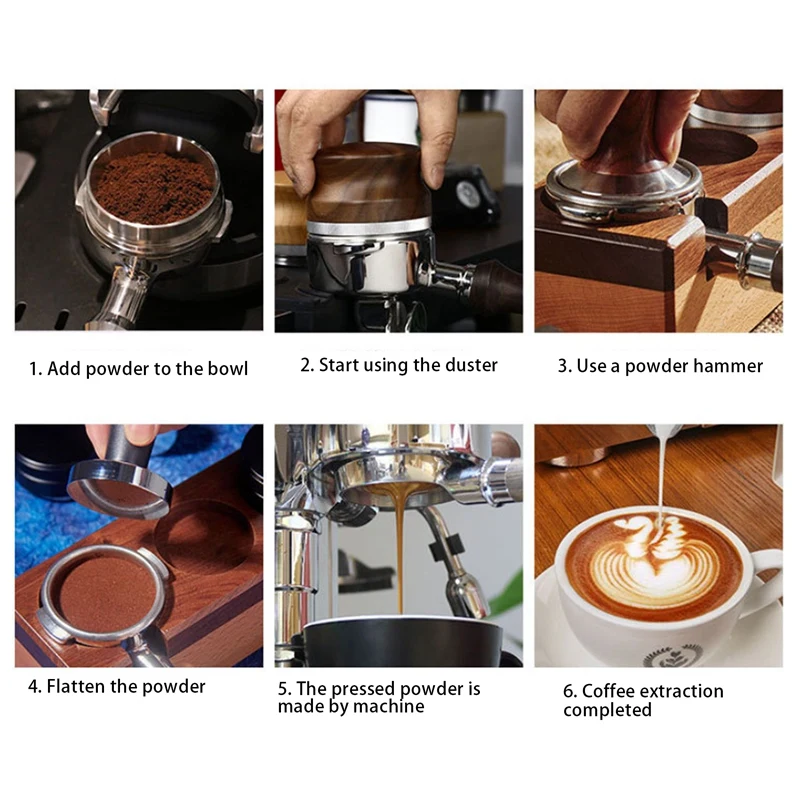 1. Add powder to the bowl

2. Start using the duster

3. Use a powder hammer

4. Flatten the powder

5. The pressed powder is made by machine

6. Coffee extraction completed