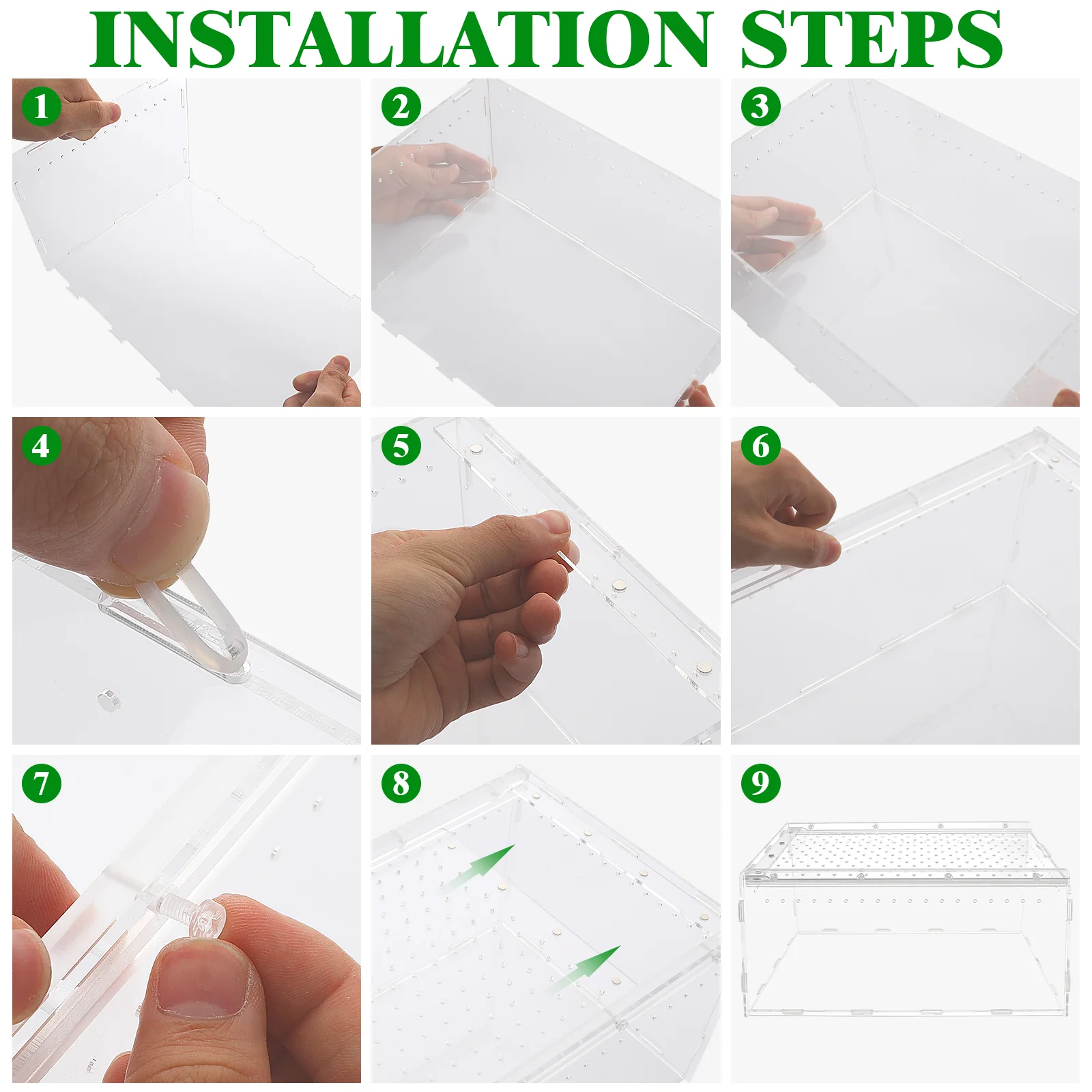 INSTALLATION STEPS

1

2

3

4

5

6

7

8

9