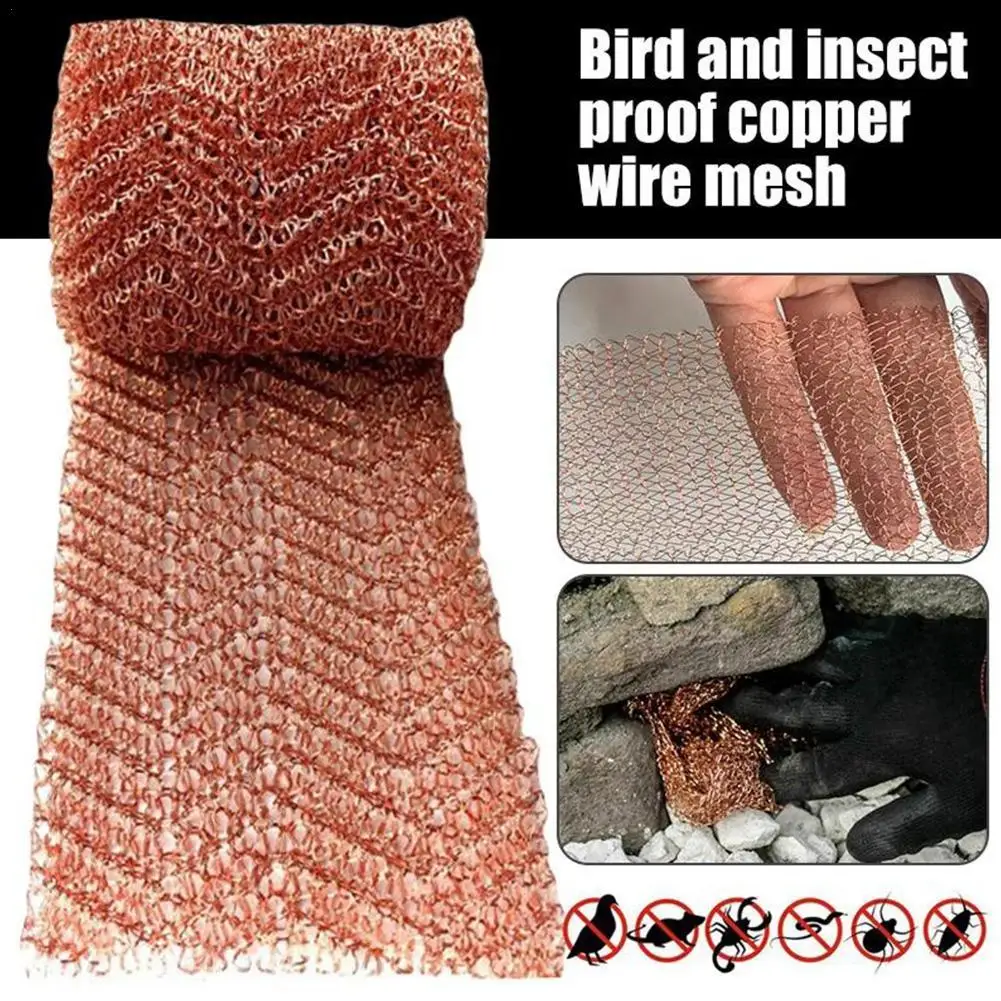 Bird and insect proof copper wire mesh