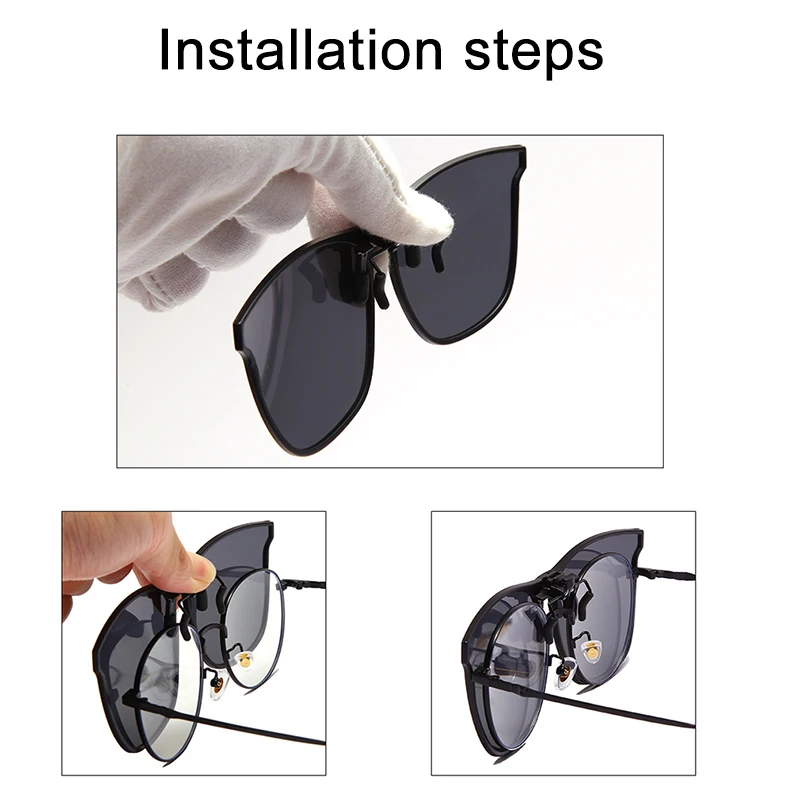 Installation steps