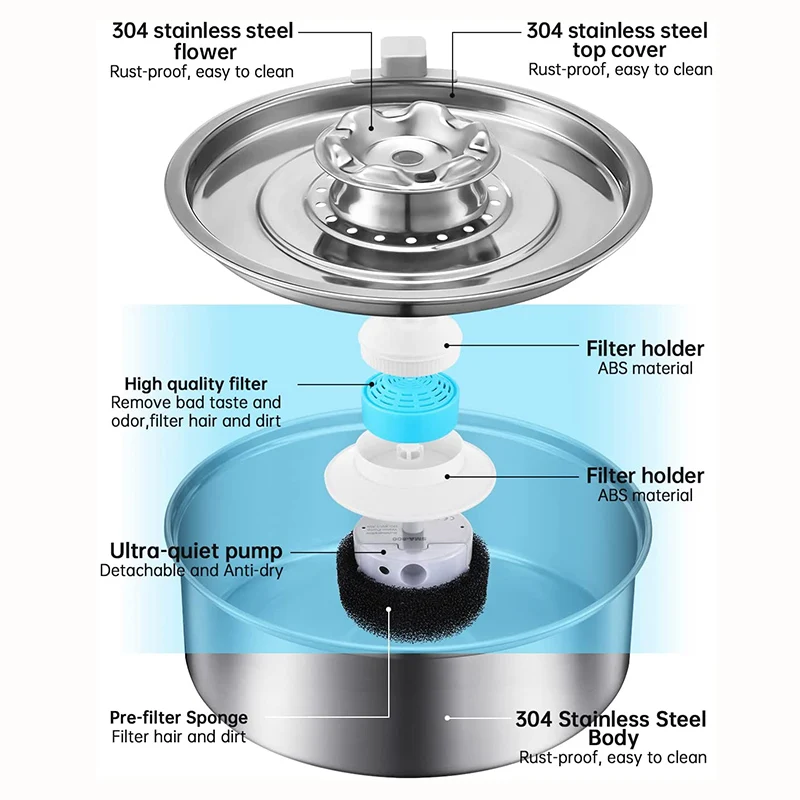 304 stainless steel flower
Rust-proof, easy to clean

304 stainless steel top cover
Rust-proof, easy to clean

Filter holder
ABS material

High quality filter
Remove bad taste and odor,filter hair and dirt

Filter holder
ABS material

Ultra-quiet pump
Detachable and Anti-dry

Pre-filter Sponge
Filter hair and dirt

304 Stainless Steel Body
Rust-proof, easy to clean