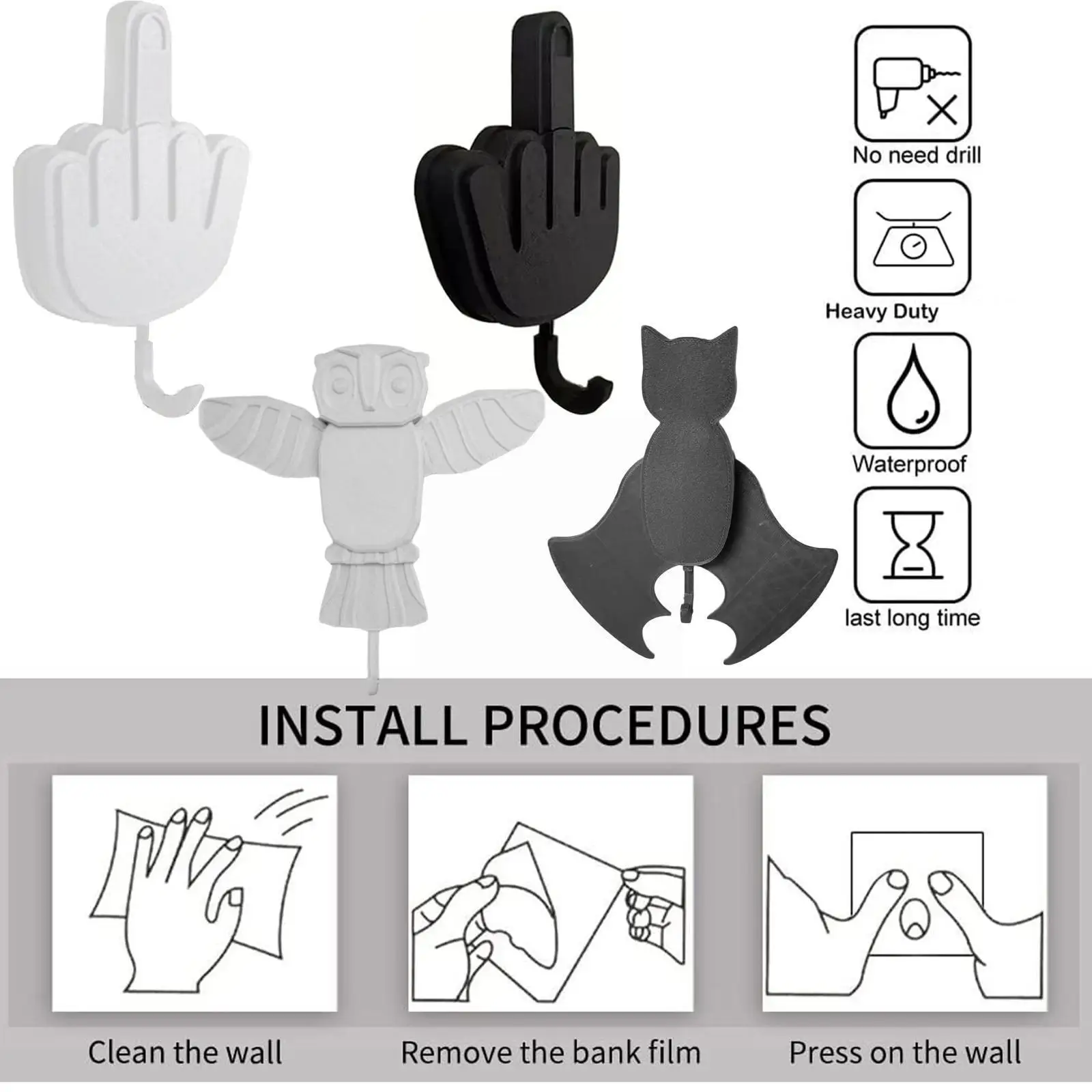 No need drill

Heavy Duty

Waterproof

last long time

INSTALL PROCEDURES

Clean the wall

Remove the bank film

Press on the wall