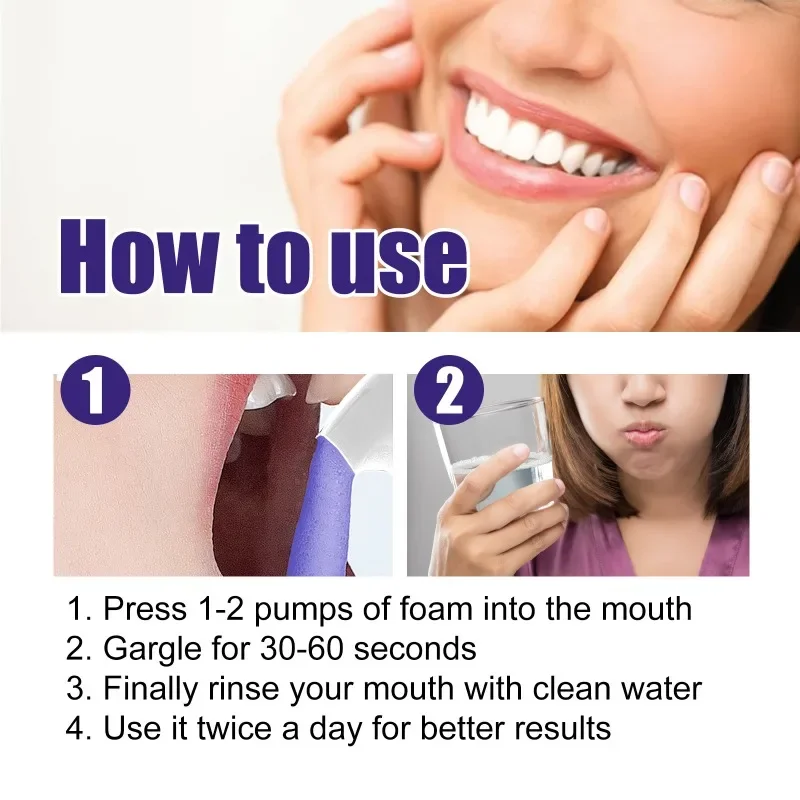 How to use

1

2

1. Press 1-2 pumps of foam into the mouth
2. Gargle for 30-60 seconds
3. Finally rinse your mouth with clean water
4. Use it twice a day for better results