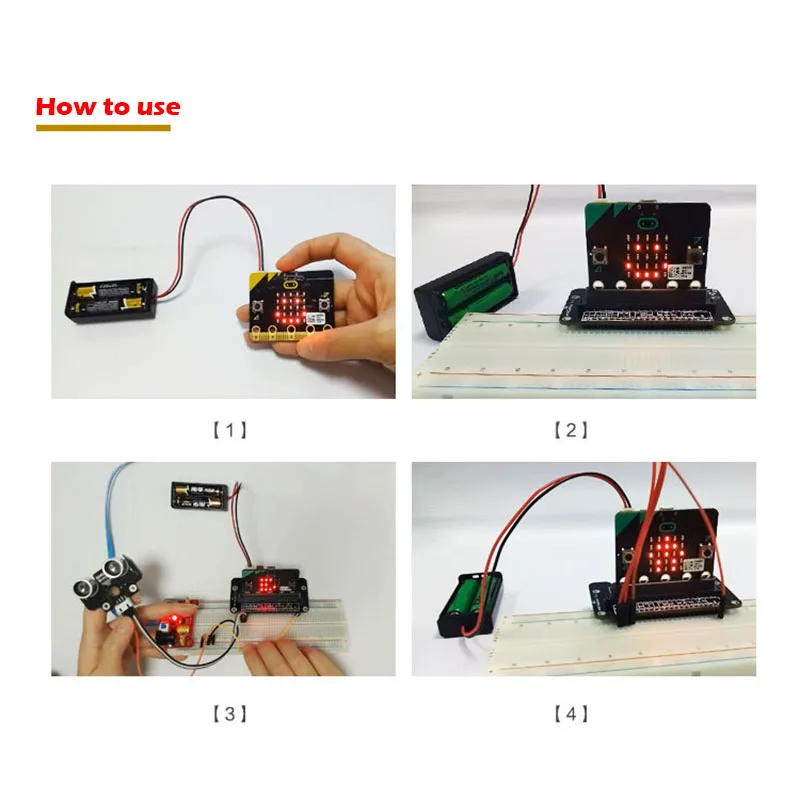 How to use

【1】

【2】

【3】

【4】