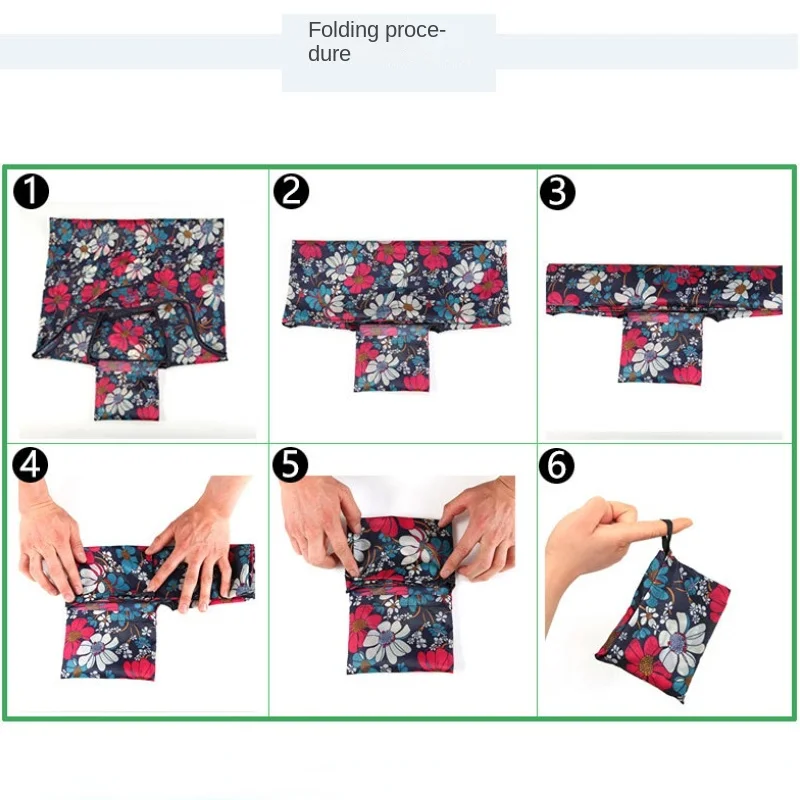 Folding procedure

1

2

3

4

5

6