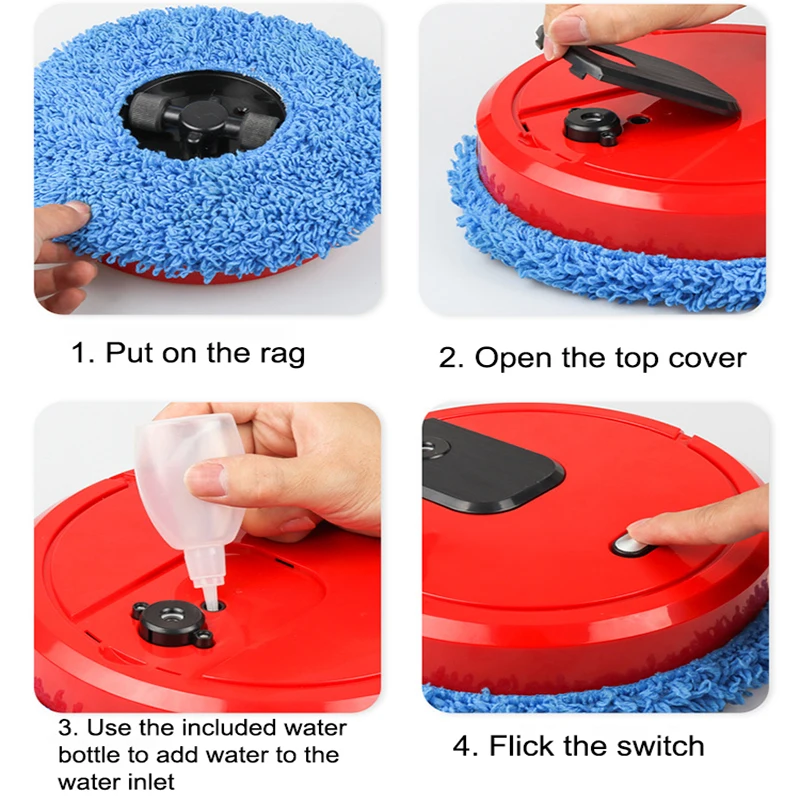 1. Put on the rag

2. Open the top cover

3. Use the included water bottle to add water to the water inlet

4. Flick the switch