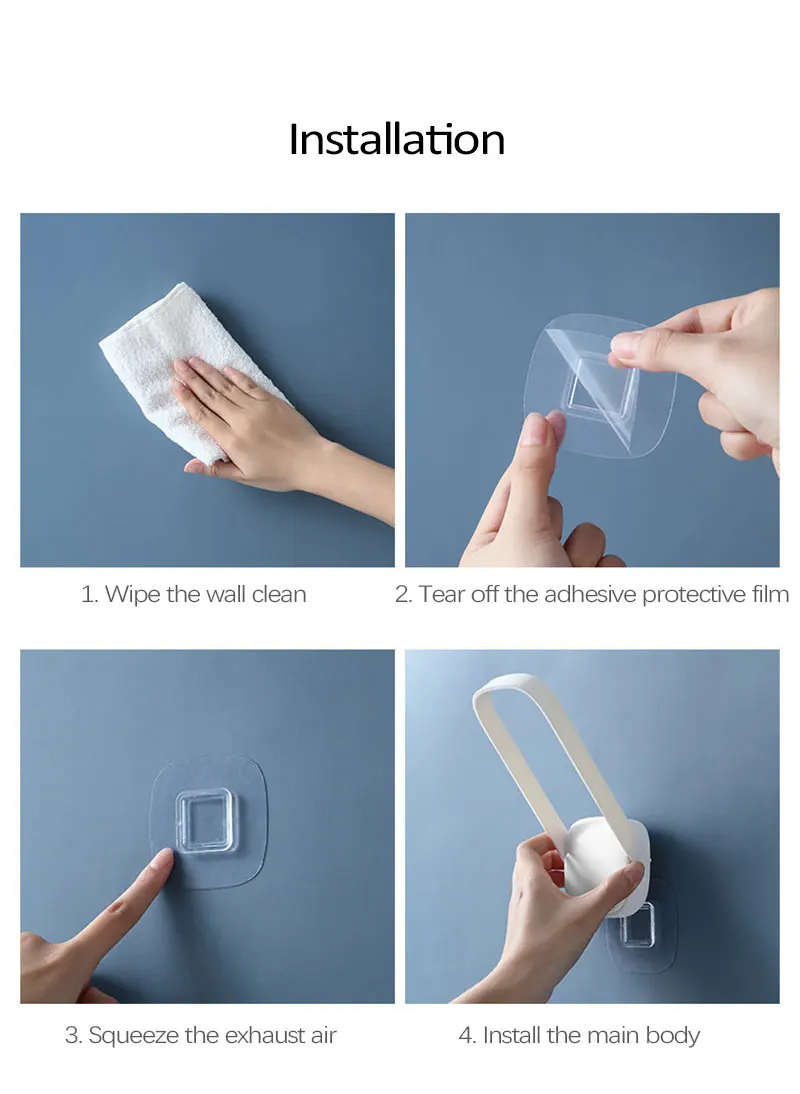 Installation

1. Wipe the wall clean

2. Tear off the adhesive protective film

3. Squeeze the exhaust air

4. Install the main body