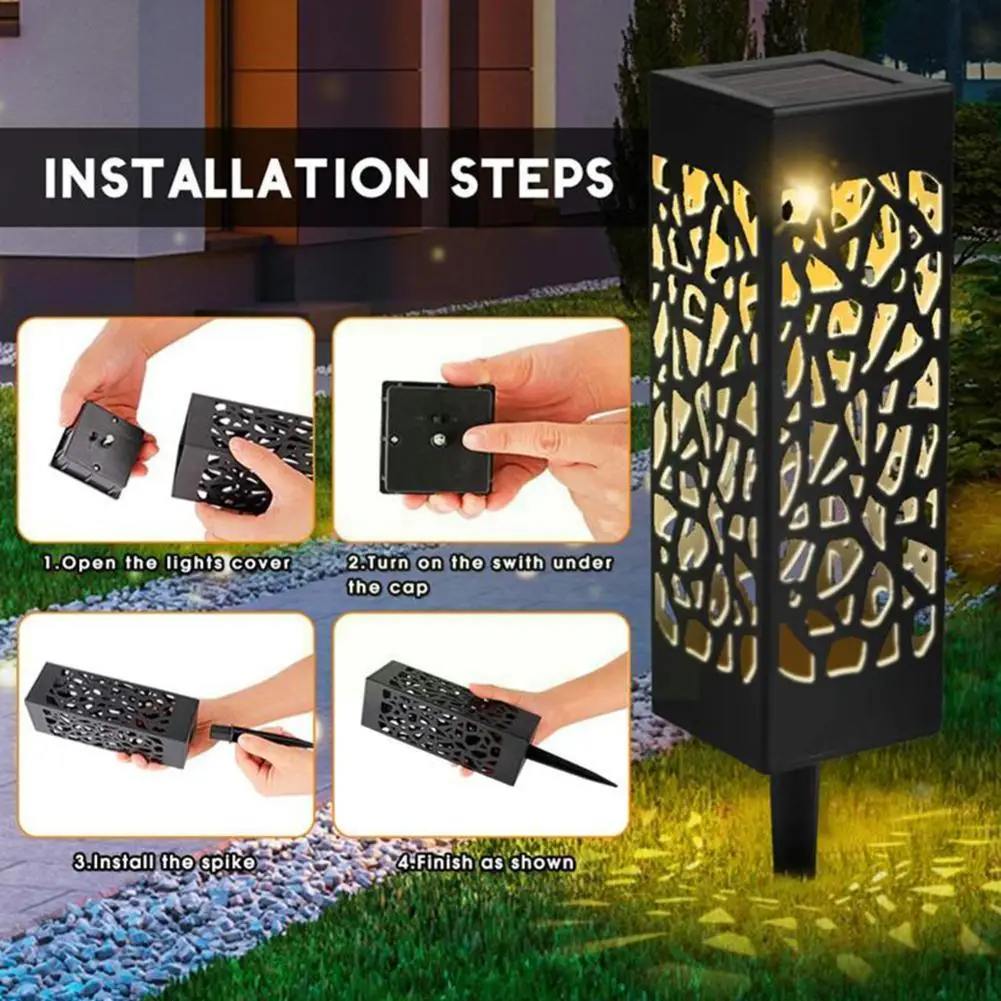 INSTALLATION STEPS

1.Open the lights cover

2.Turn on the swith under the cap

3.Install the spike

4.Finish as shown