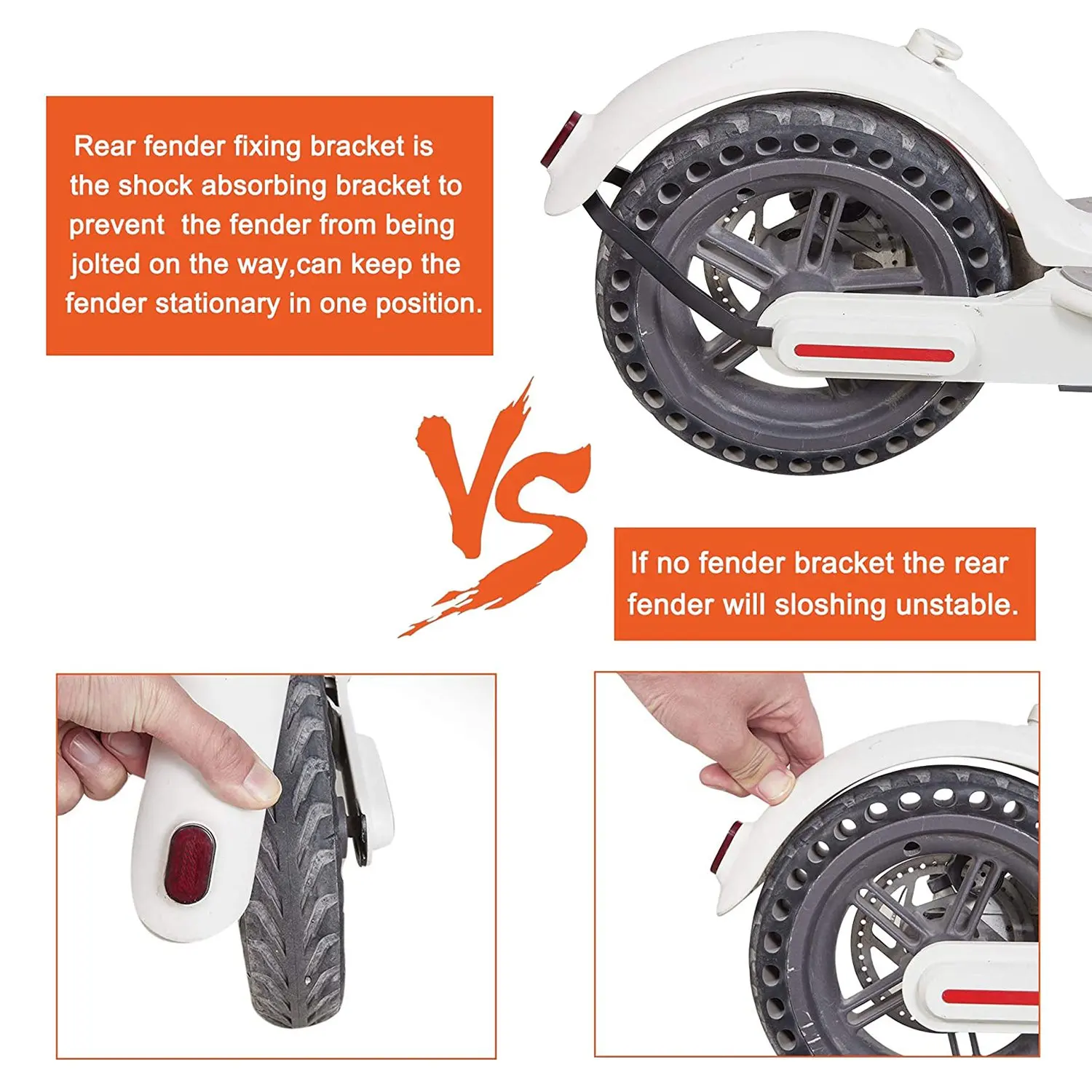 Rear fender fixing bracket is the shock absorbing bracket to prevent the fender from being jolted on the way,can keep the fender stationary in one position.

VS

If no fender bracket the rear fender will sloshing unstable.