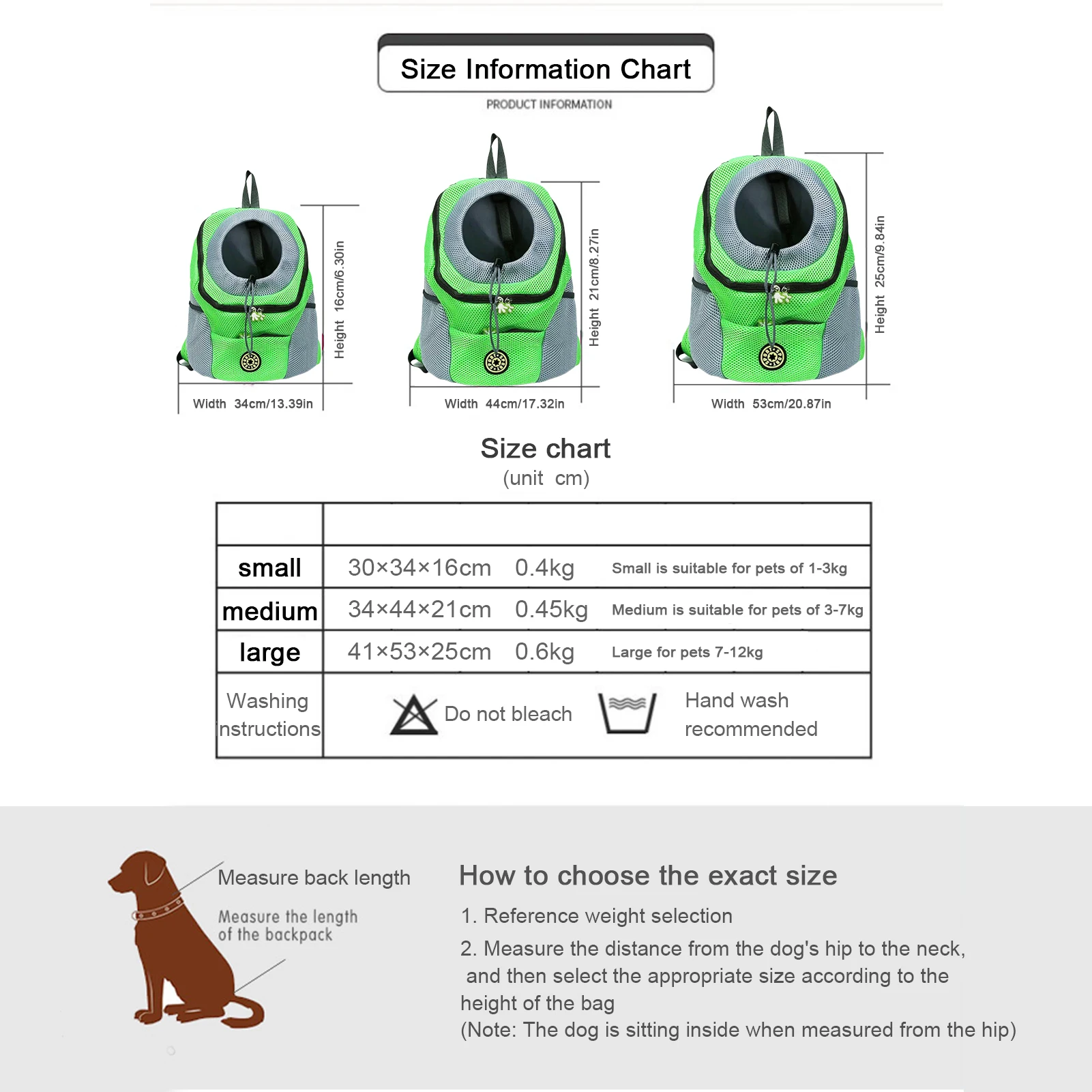 Size Information Chart

PRODUCT INFORMATION

Height 16cm/6.30in

Width 34cm/13.39in

Height 21cm/8.27in

Width 44cm/17.32in

Height 25cm/9.84in

Width 53cm/20.87in

Size chart
(unit cm)

| | |
|---|---|
| small | 30×34×16cm 0.4kg Small is suitable for pets of 1-3kg |
| medium | 34×44×21cm 0.45kg Medium is suitable for pets of 3-7kg |
| large | 41×53×25cm 0.6kg Large for pets 7-12kg |
| Washing instructions | Do not bleach Hand wash recommended |

Measure back length

Measure the length of the backpack

How to choose the exact size

1. Reference weight selection

2. Measure the distance from the dog's hip to the neck, and then select the appropriate size according to the height of the bag
(Note: The dog is sitting inside when measured from the hip)