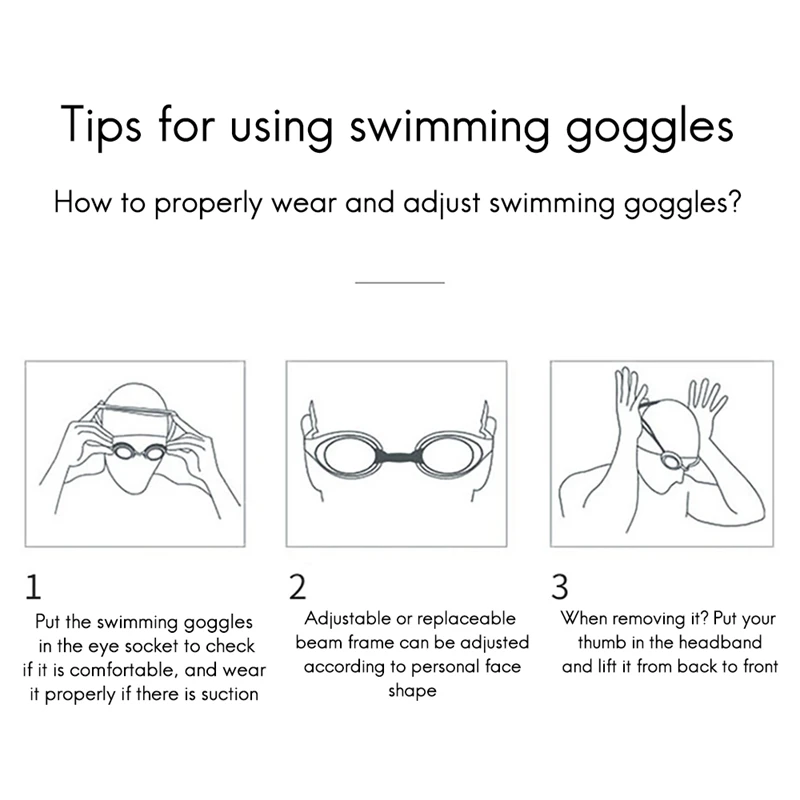 Tips for using swimming goggles

How to properly wear and adjust swimming goggles?

1

Put the swimming goggles in the eye socket to check if it is comfortable, and wear it properly if there is suction

2

Adjustable or replaceable beam frame can be adjusted according to personal face shape

3

When removing it? Put your thumb in the headband and lift it from back to front