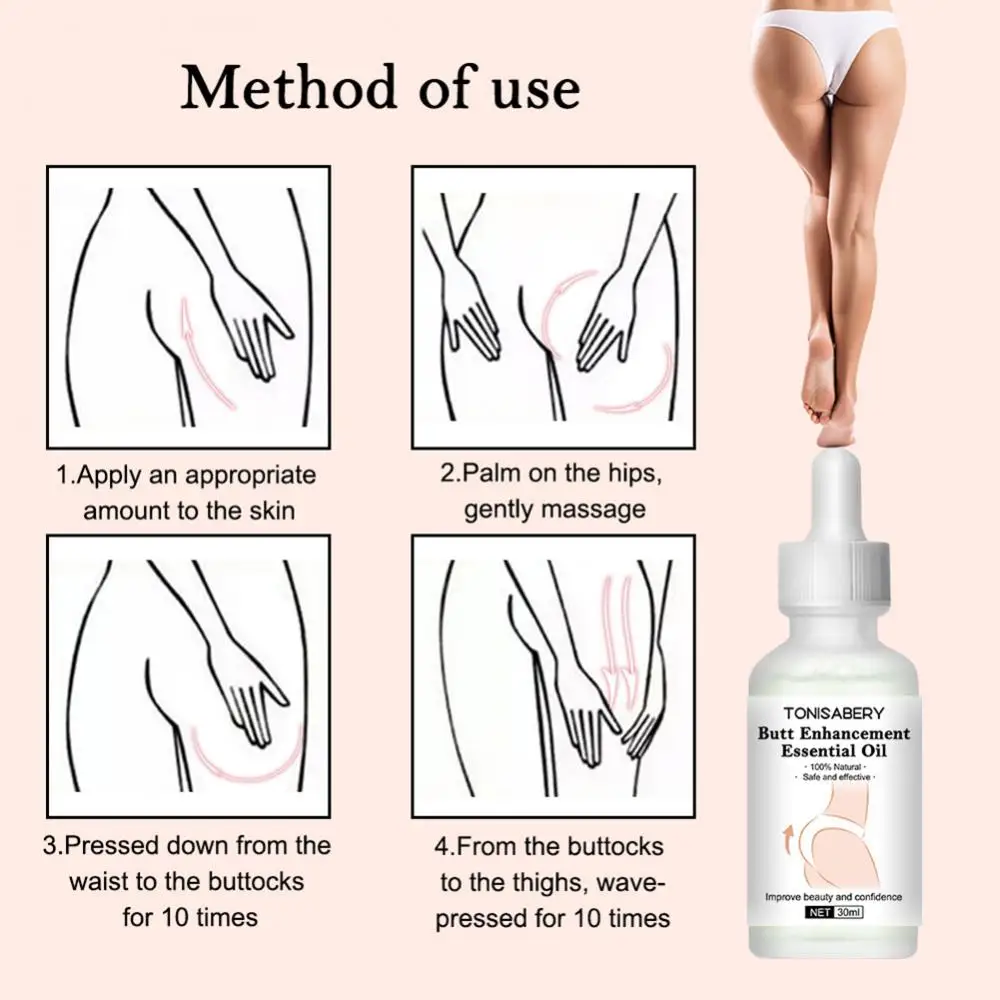 Method of use

1.Apply an appropriate amount to the skin

2.Palm on the hips, gently massage

3.Pressed down from the waist to the buttocks for 10 times

4.From the buttocks to the thighs, wave-pressed for 10 times

TONISABERY
Butt Enhancement Essential Oil
· 100% Natural ·
· Safe and effective ·
Improve beauty and confidence
NET 30ml