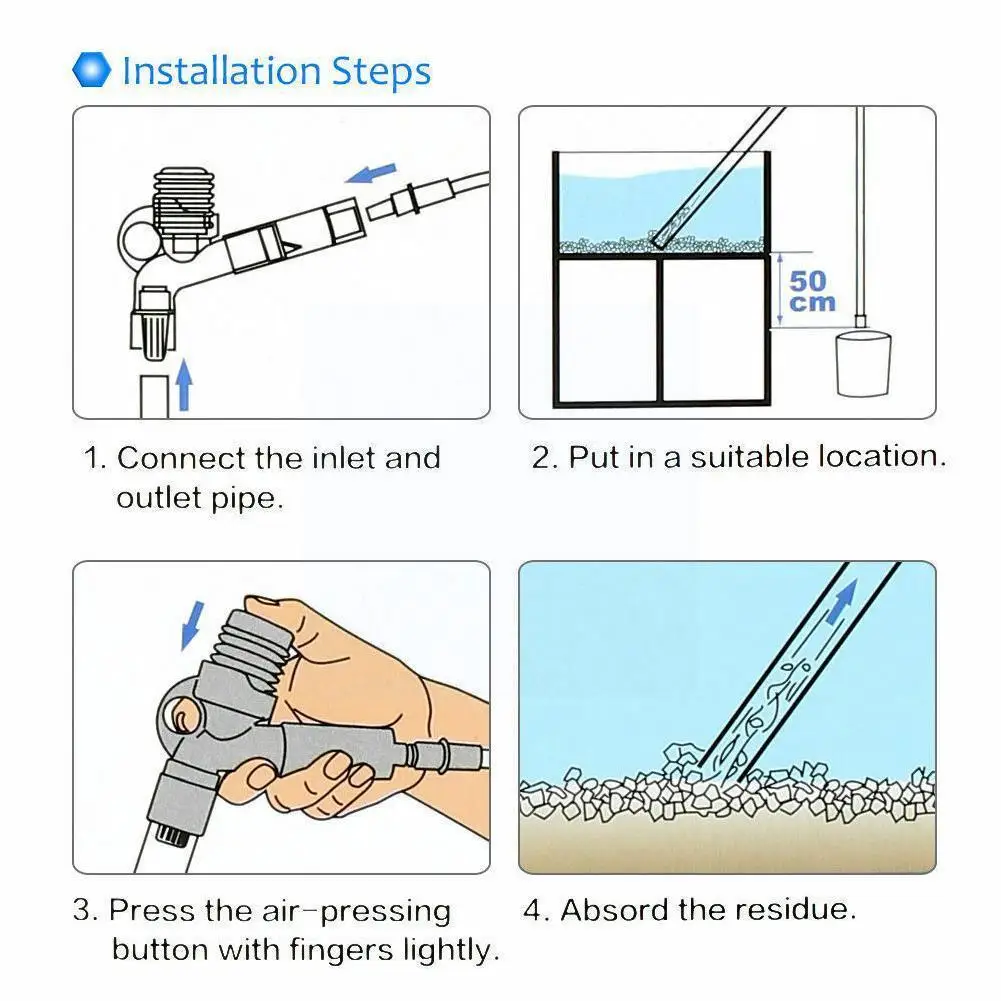 Installation Steps

50 cm

1. Connect the inlet and outlet pipe.

2. Put in a suitable location.

3. Press the air-pressing button with fingers lightly.

4. Absord the residue.