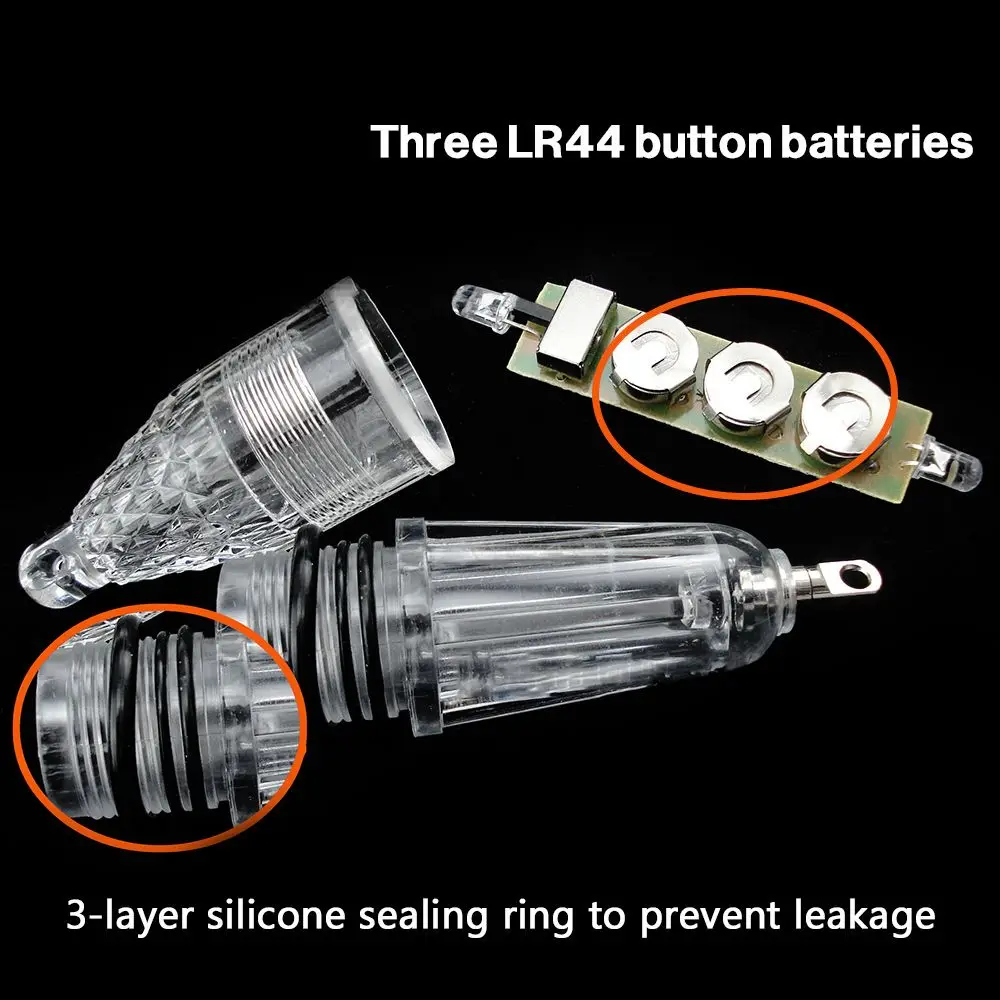 Three LR44 button batteries

3-layer silicone sealing ring to prevent leakage